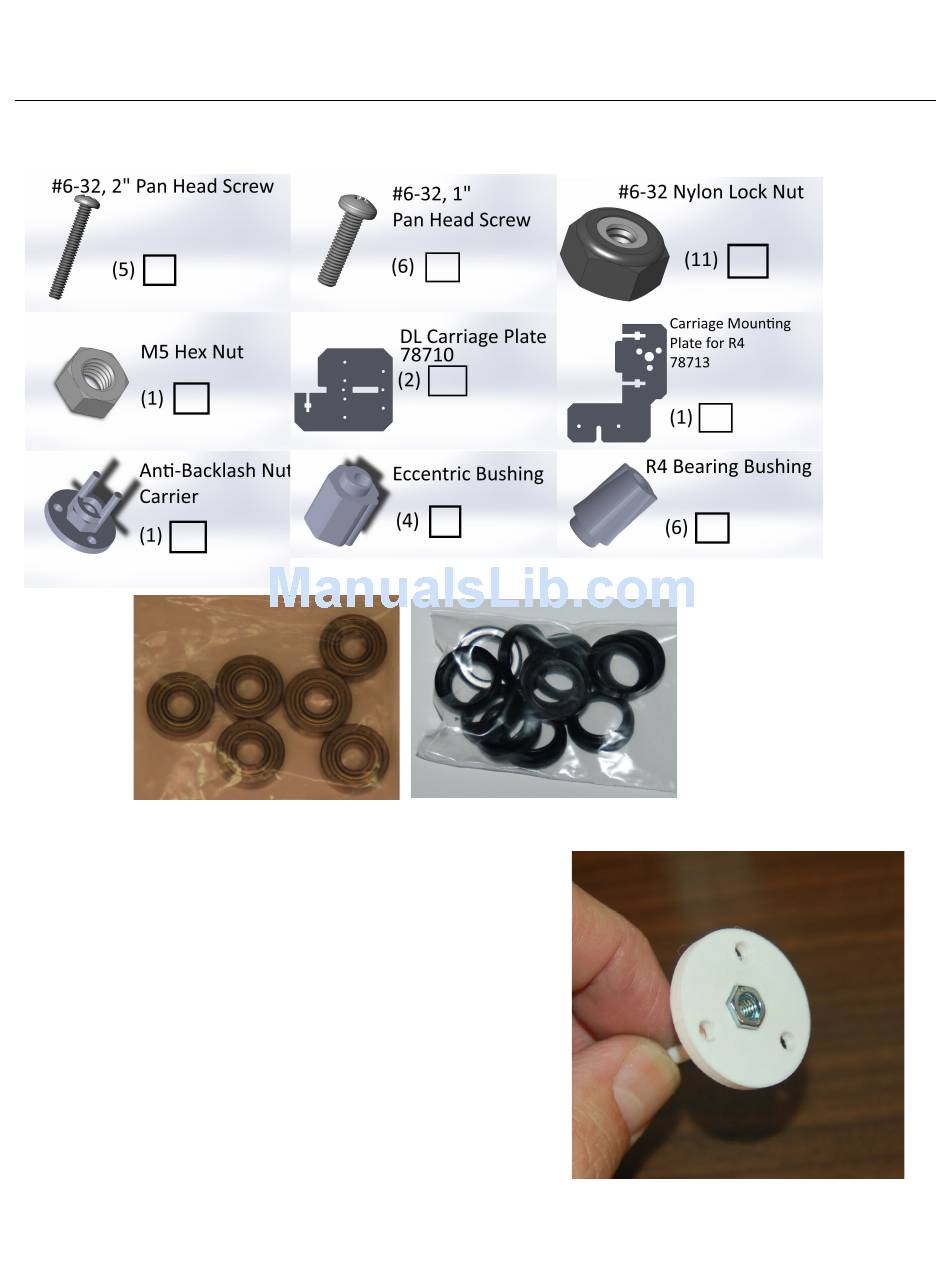 #6-32, 2" Pan Head Screw

(5)

#6-32, 1"
Pan Head Screw

(6)

#6-32 Nylon Lock Nut

(11)

M5 Hex Nut

(1)

DL Carriage Plate
78710

(2)

Carriage Mounting Plate for R4
78713

(1)

Anti-Backlash Nut Carrier

(1)

Eccentric Bushing

(4)

R4 Bearing Bushing

(6)

ManualsLib.com