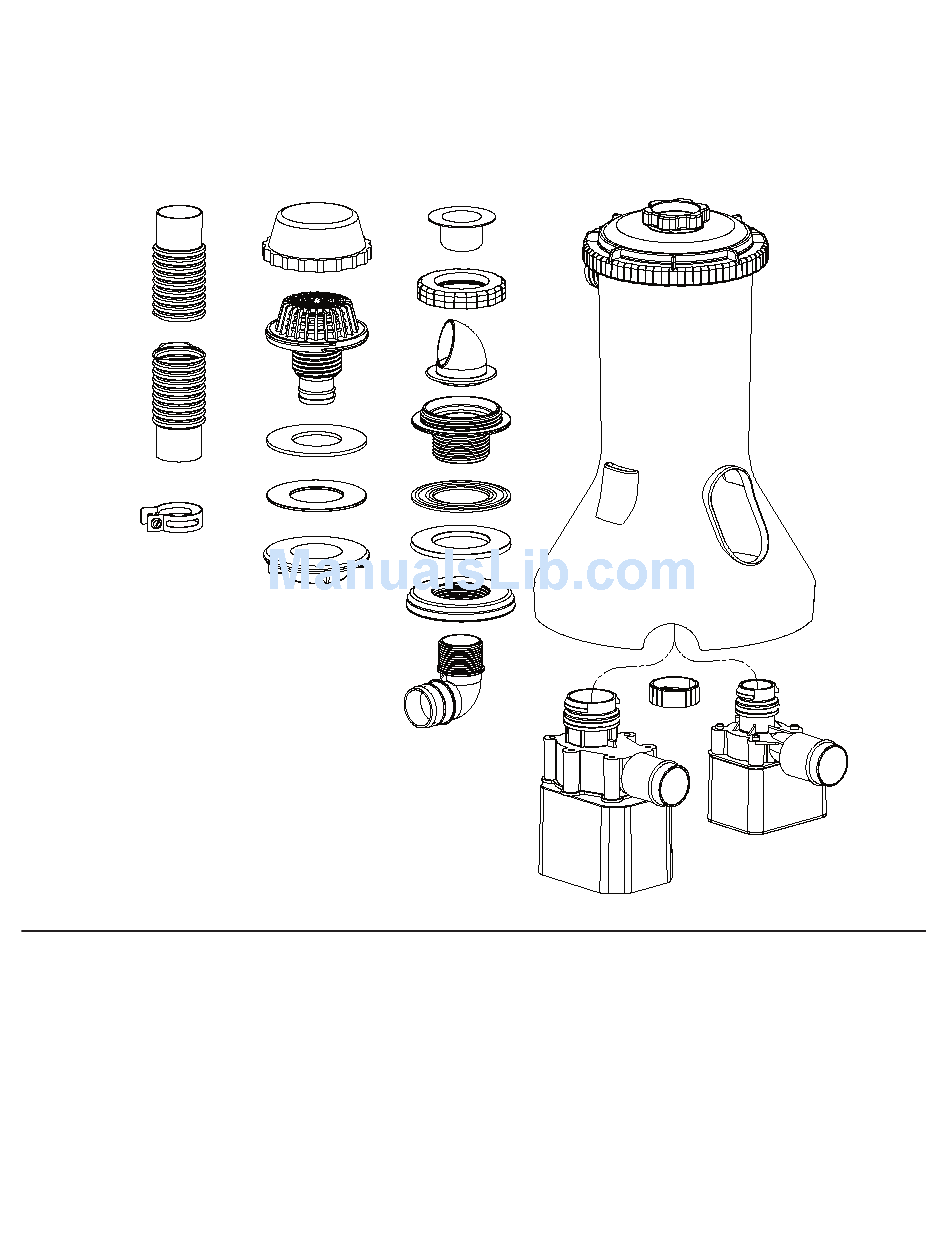 ManualsLib.com