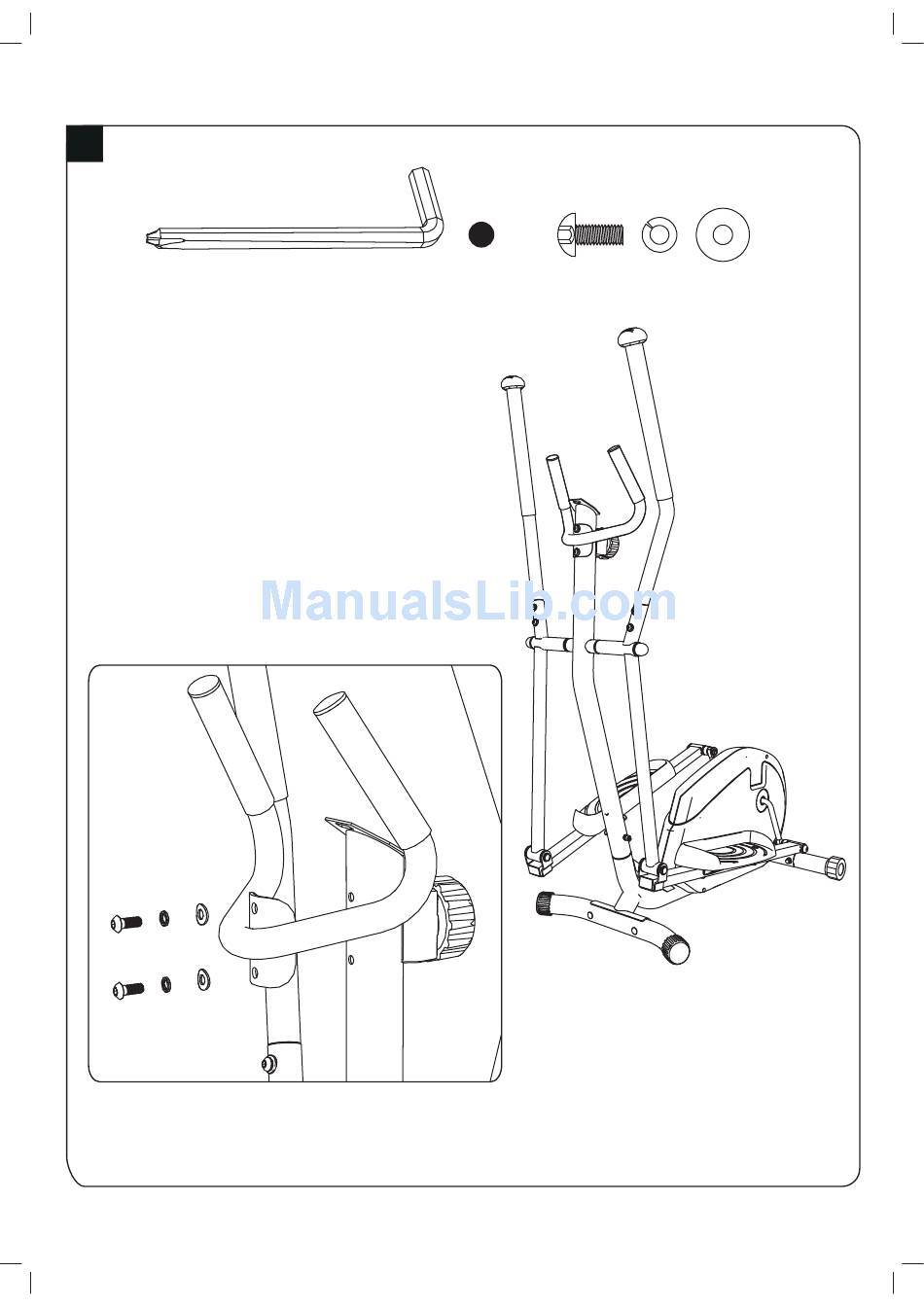 ManualsLib.com