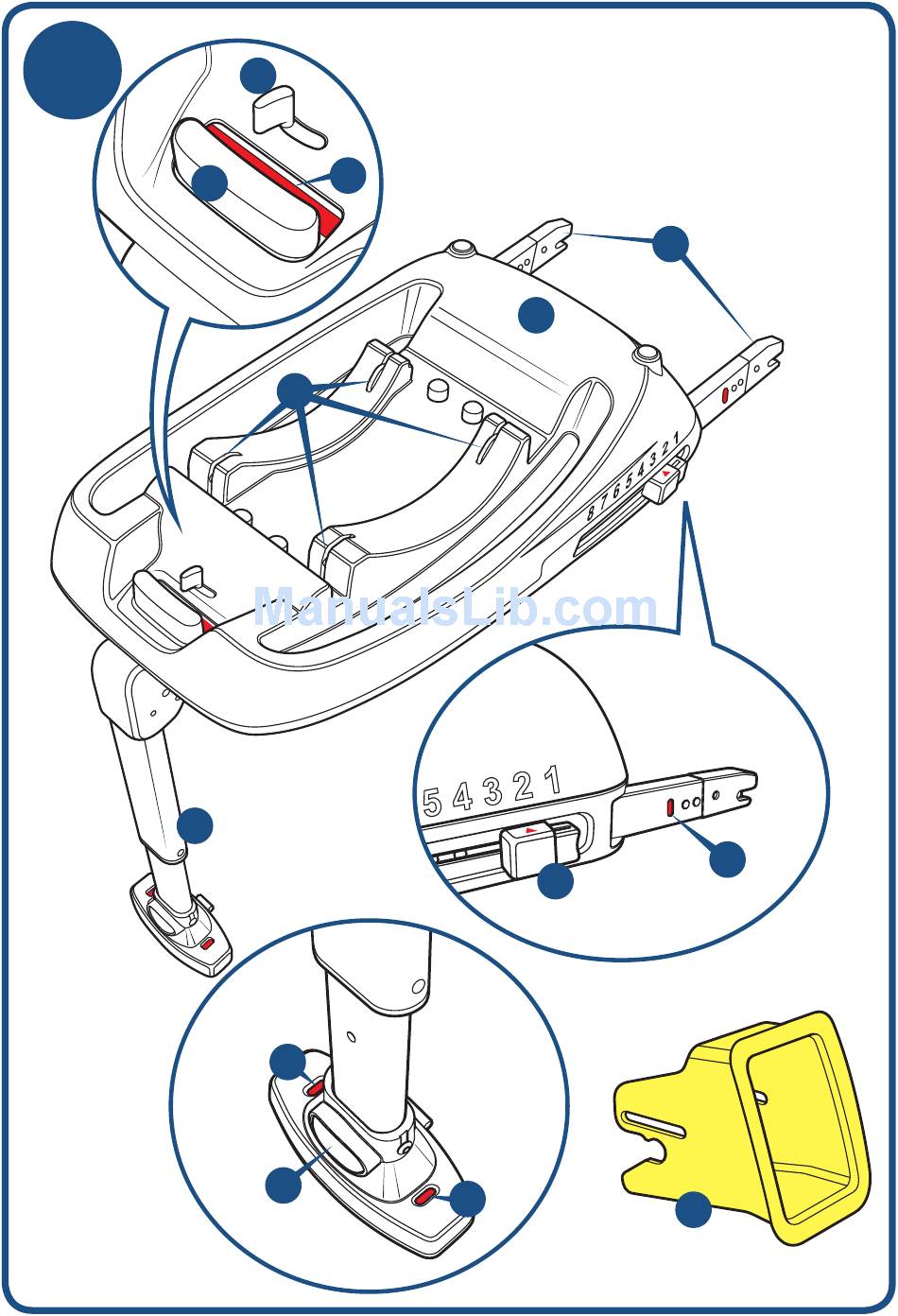 8 7 6 5 4 3 2 1

ManualsLib.com

5 4 3 2 1