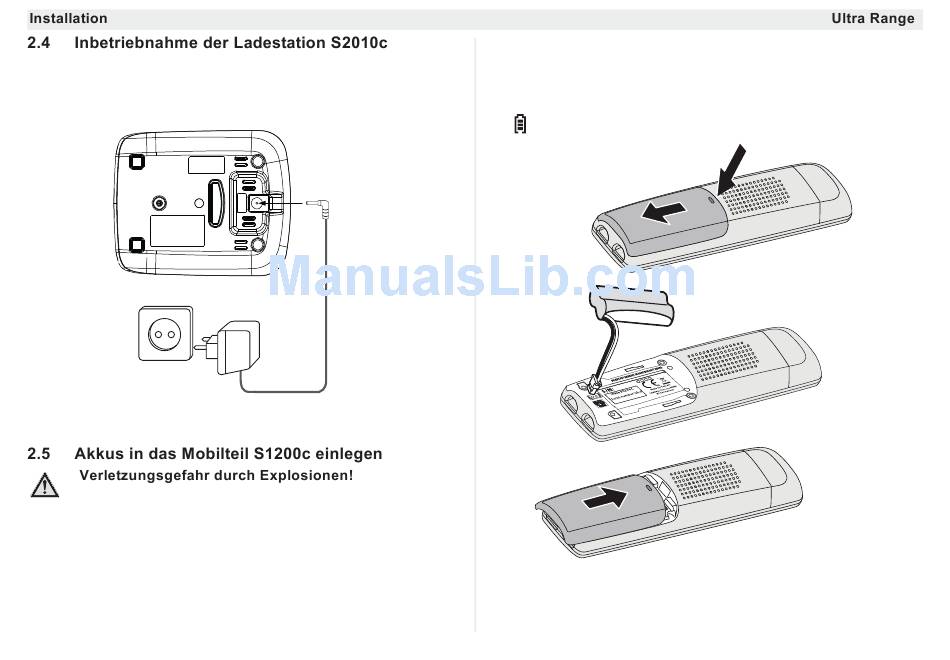 Installation Ultra Range

2.4 Inbetriebnahme der Ladestation S2010c

ManualsLib.com

2.5 Akkus in das Mobilteil S1200c einlegen

Verletzungsgefahr durch Explosionen!