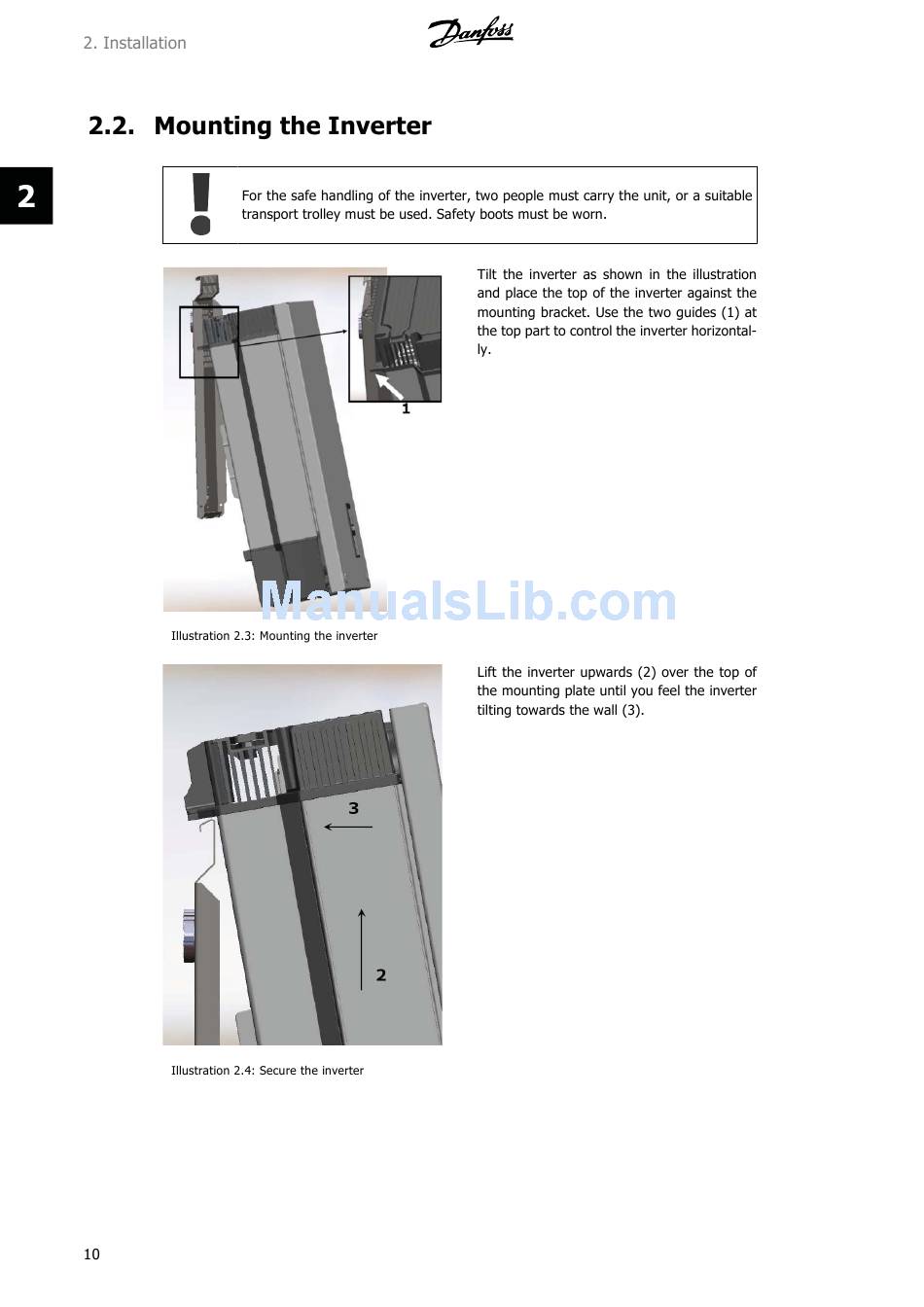 2. Installation

Danfoss

2.2. Mounting the Inverter

2

For the safe handling of the inverter, two people must carry the unit, or a suitable transport trolley must be used. Safety boots must be worn.

1

Tilt the inverter as shown in the illustration and place the top of the inverter against the mounting bracket. Use the two guides (1) at the top part to control the inverter horizontally.

ManualsLib.com

Illustration 2.3: Mounting the inverter

3

2

Lift the inverter upwards (2) over the top of the mounting plate until you feel the inverter tilting towards the wall (3).

Illustration 2.4: Secure the inverter

10