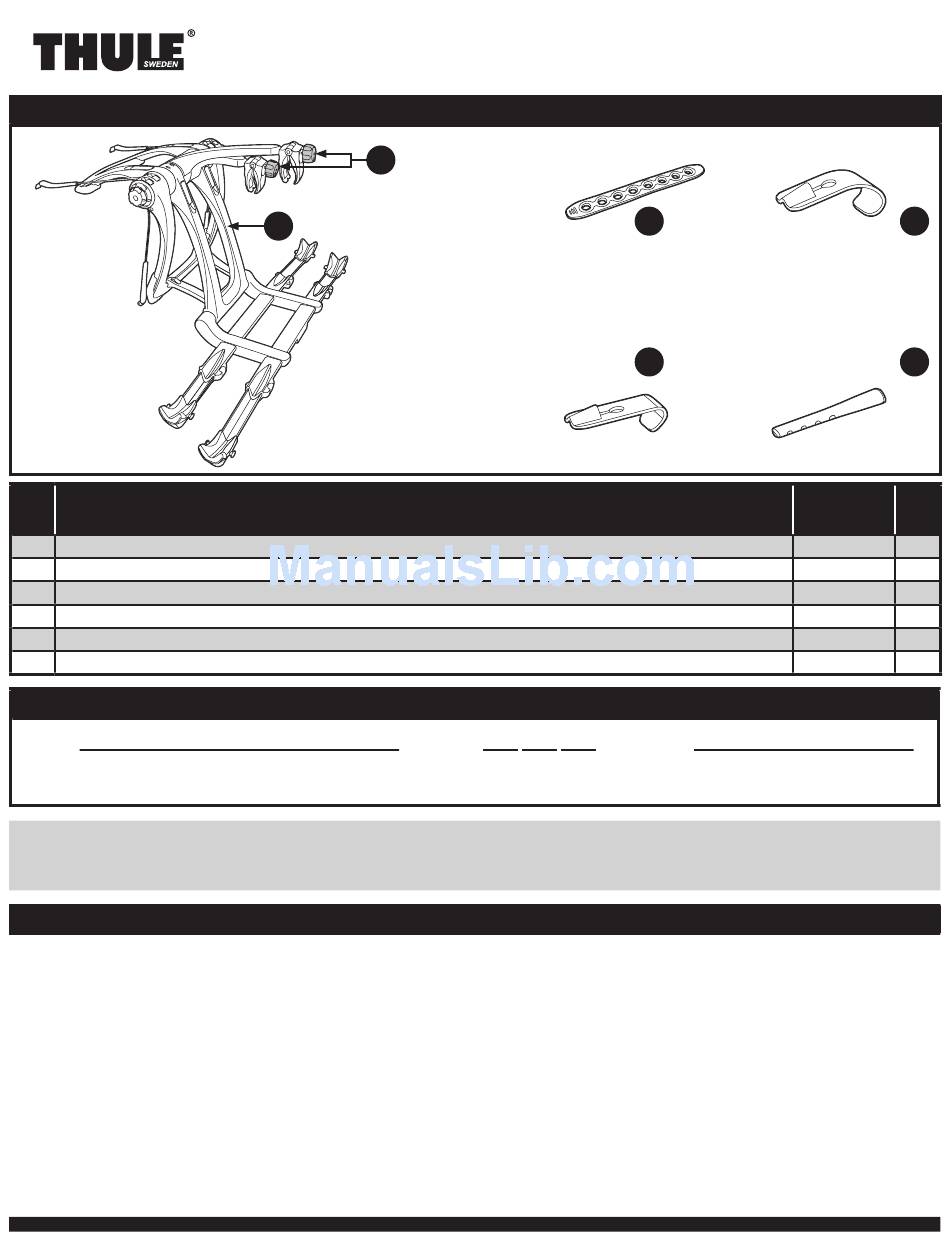 THULE®
SWEDEN

ManualsLib.com