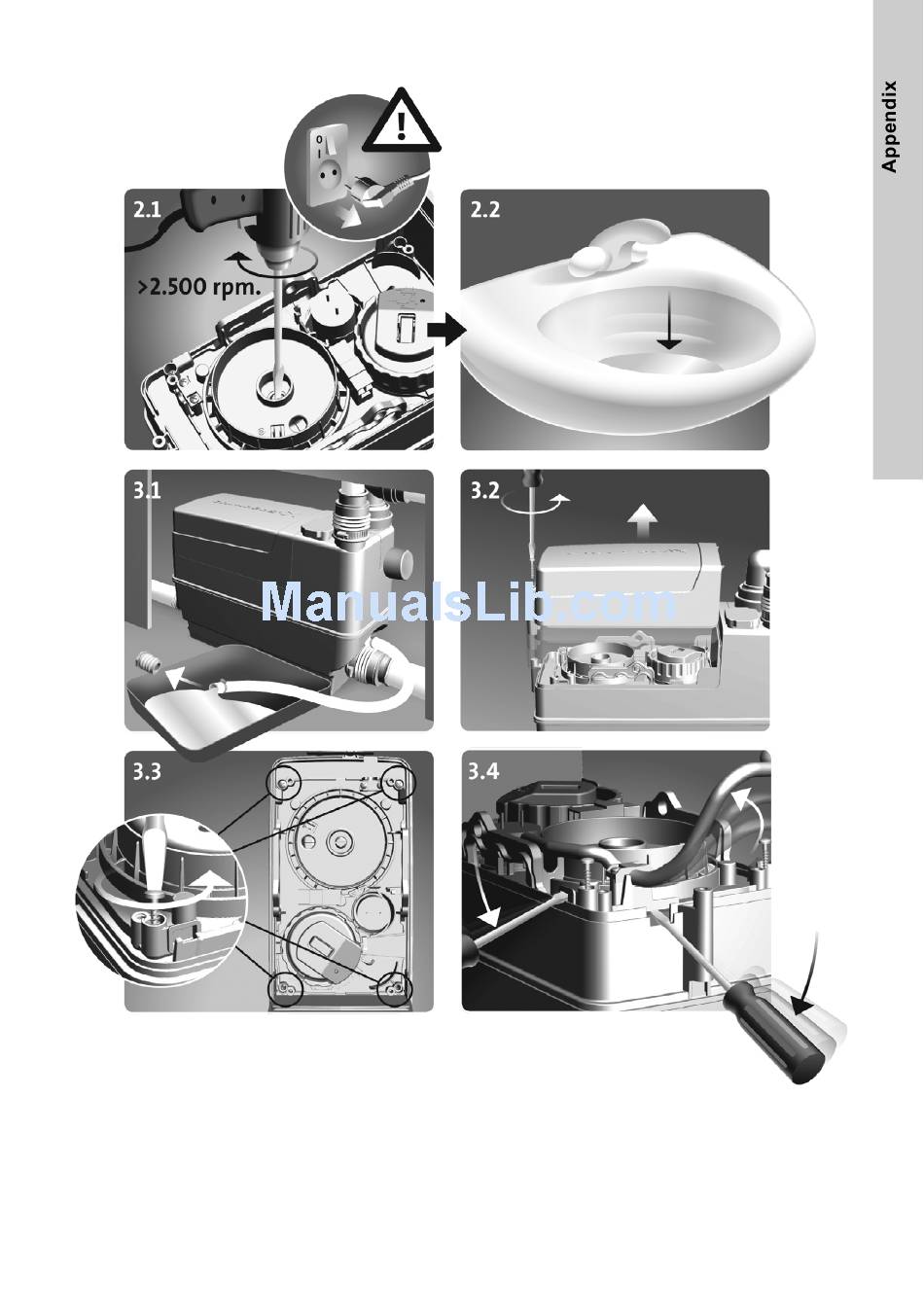 Appendix

2.1

>2.500 rpm.

2.2

3.1

3.2

ManualsLib.com

3.3

3.4