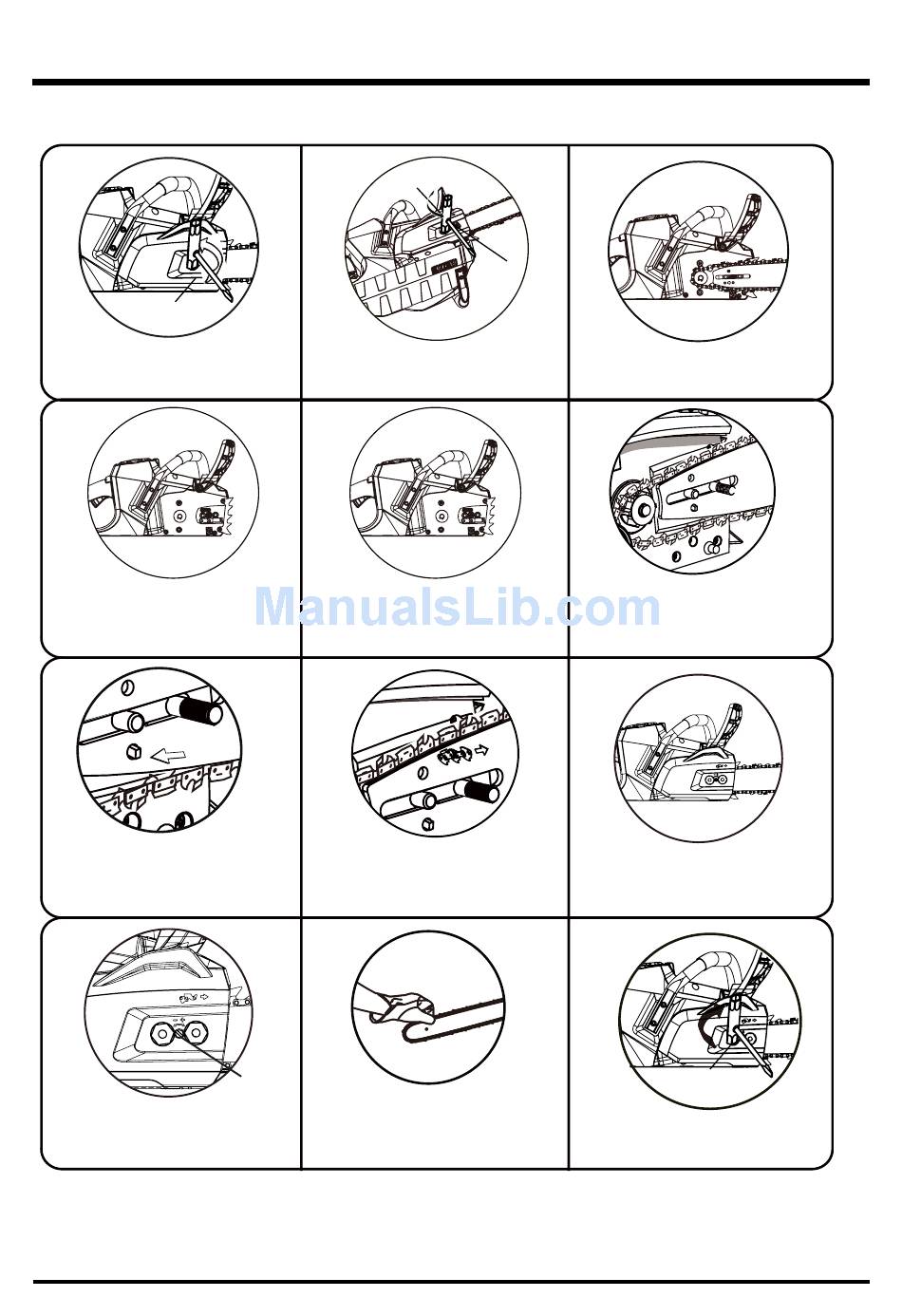 ManualsLib.com