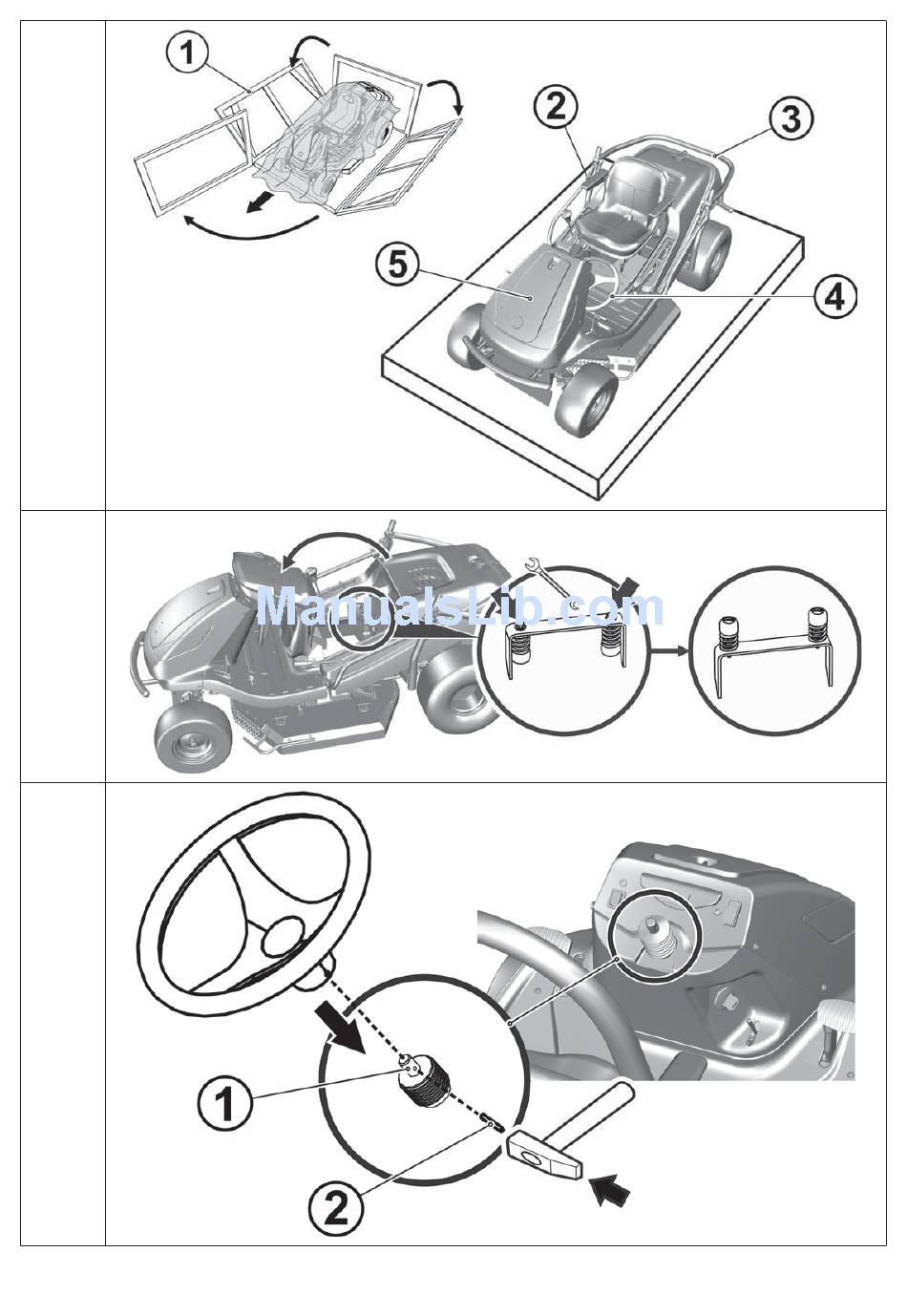 1
2
3
5
4

ManualsLib.com

1
2