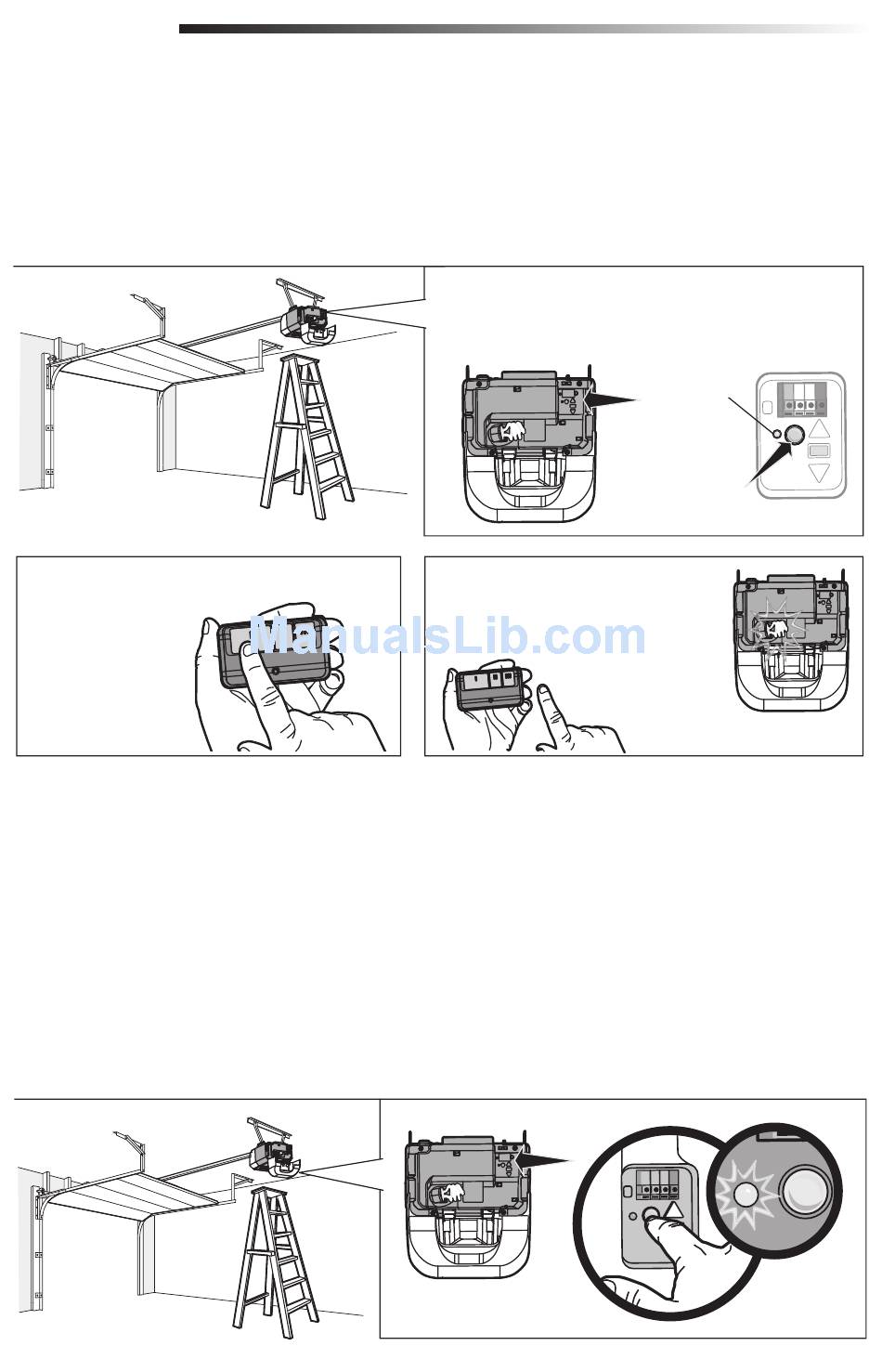 ManualsLib.com