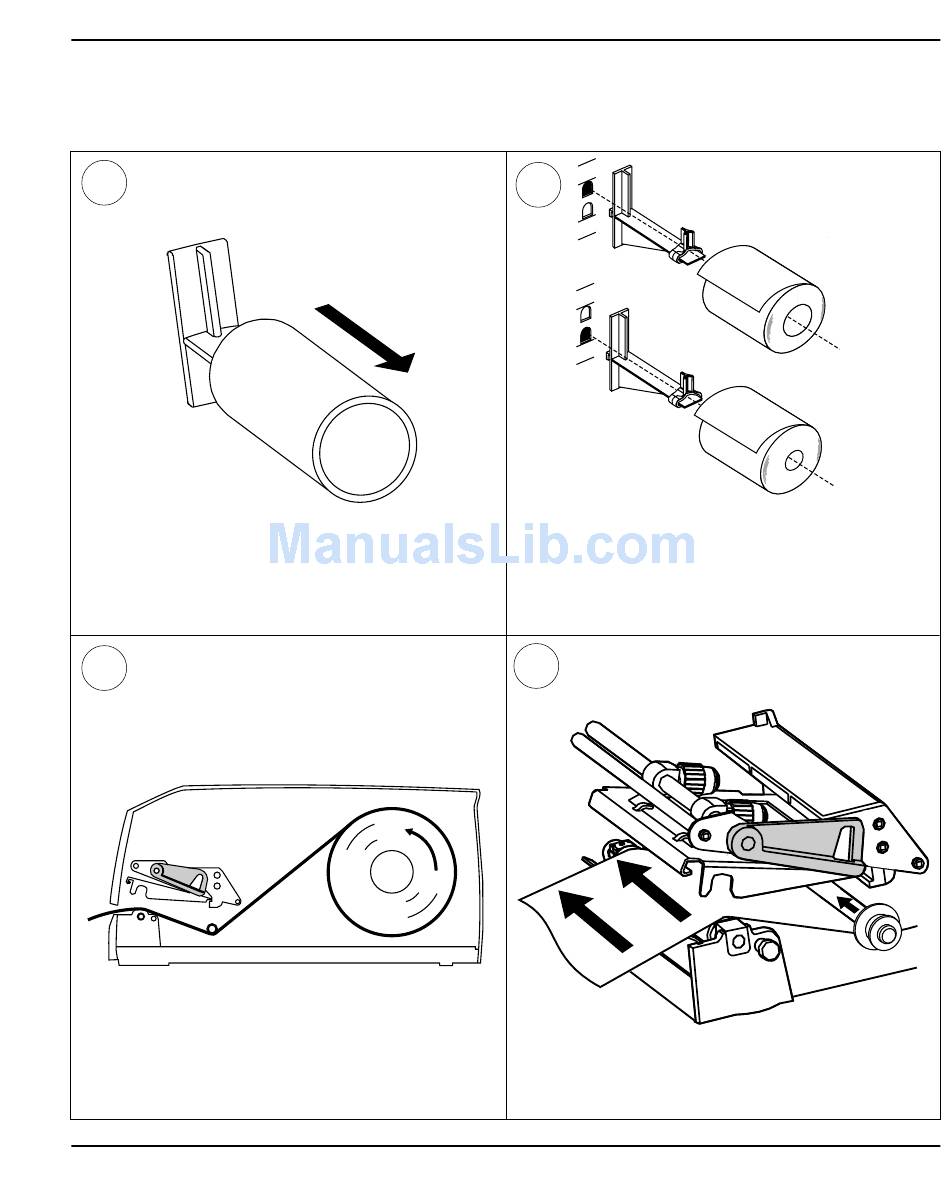 ManualsLib.com