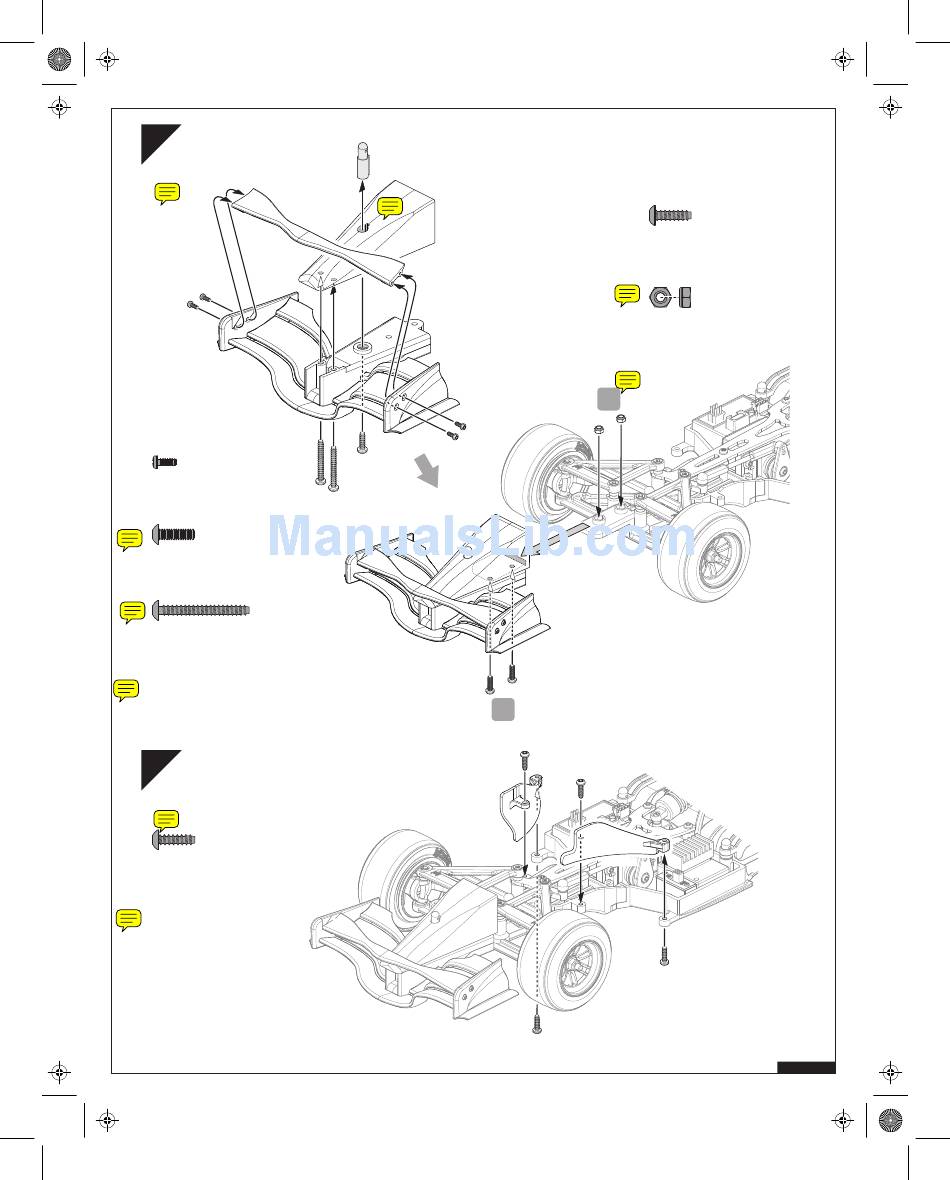 ManualsLib.com