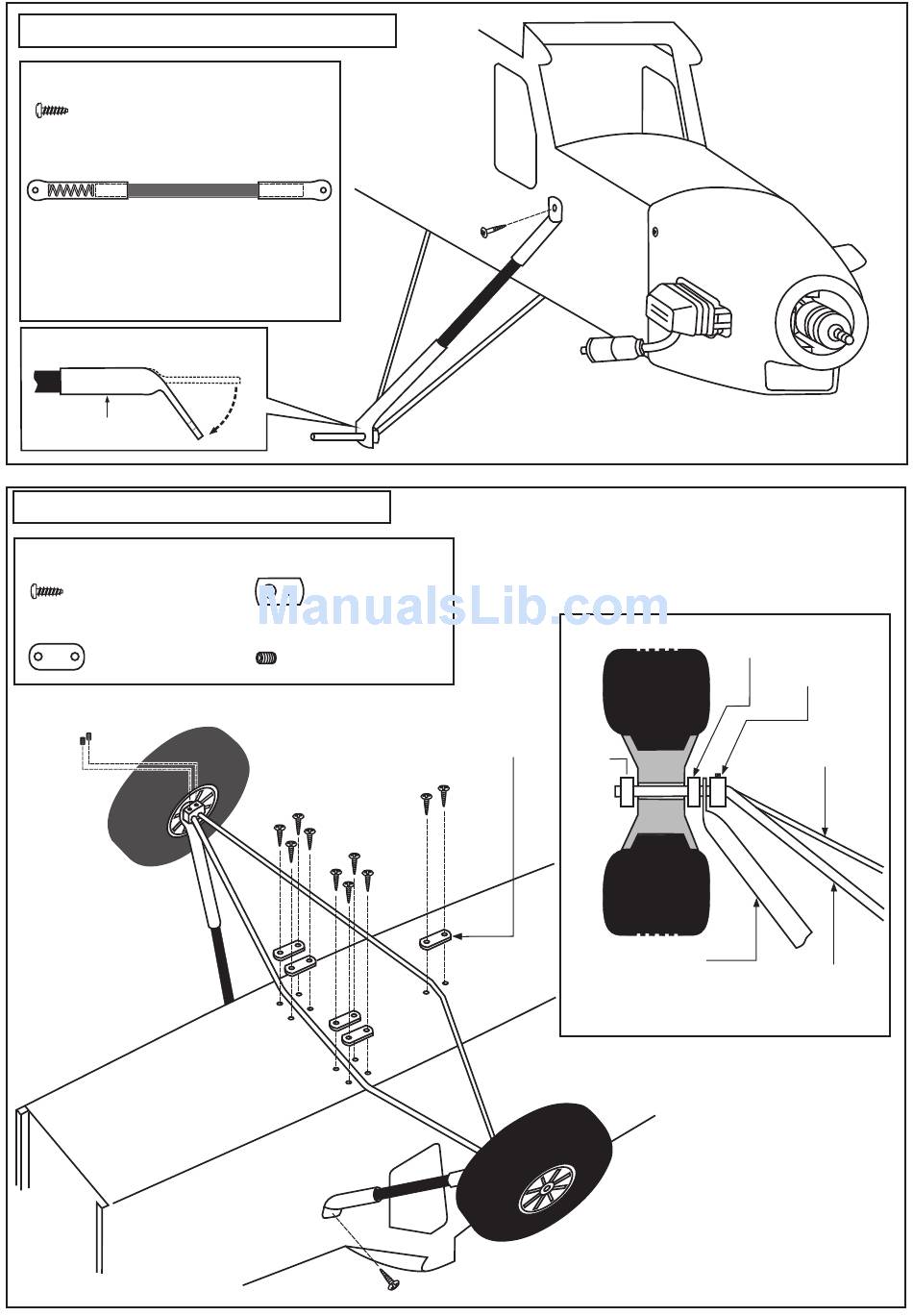 ManualsLib.com