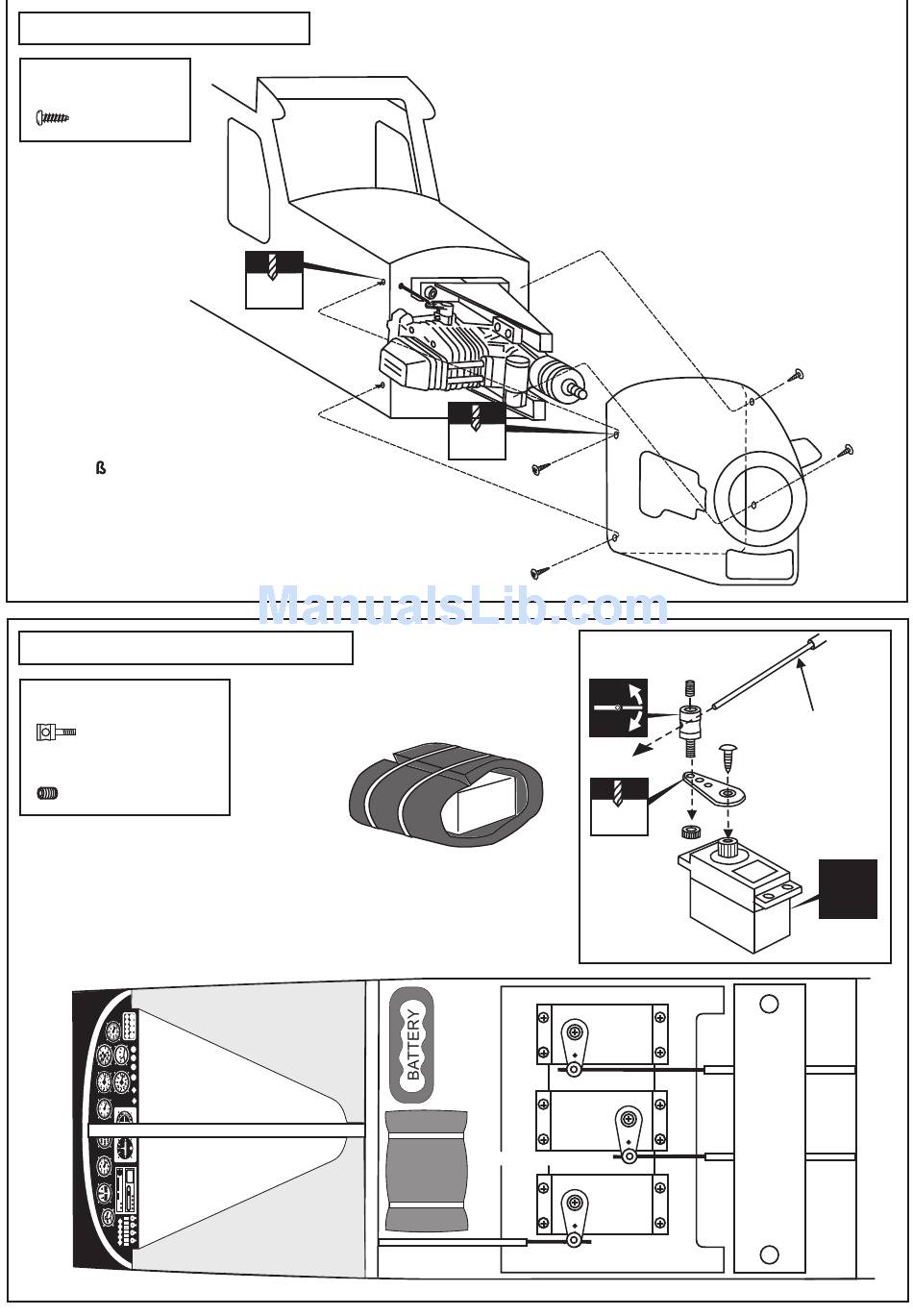 ß

ManualsLib.com

BATTERY