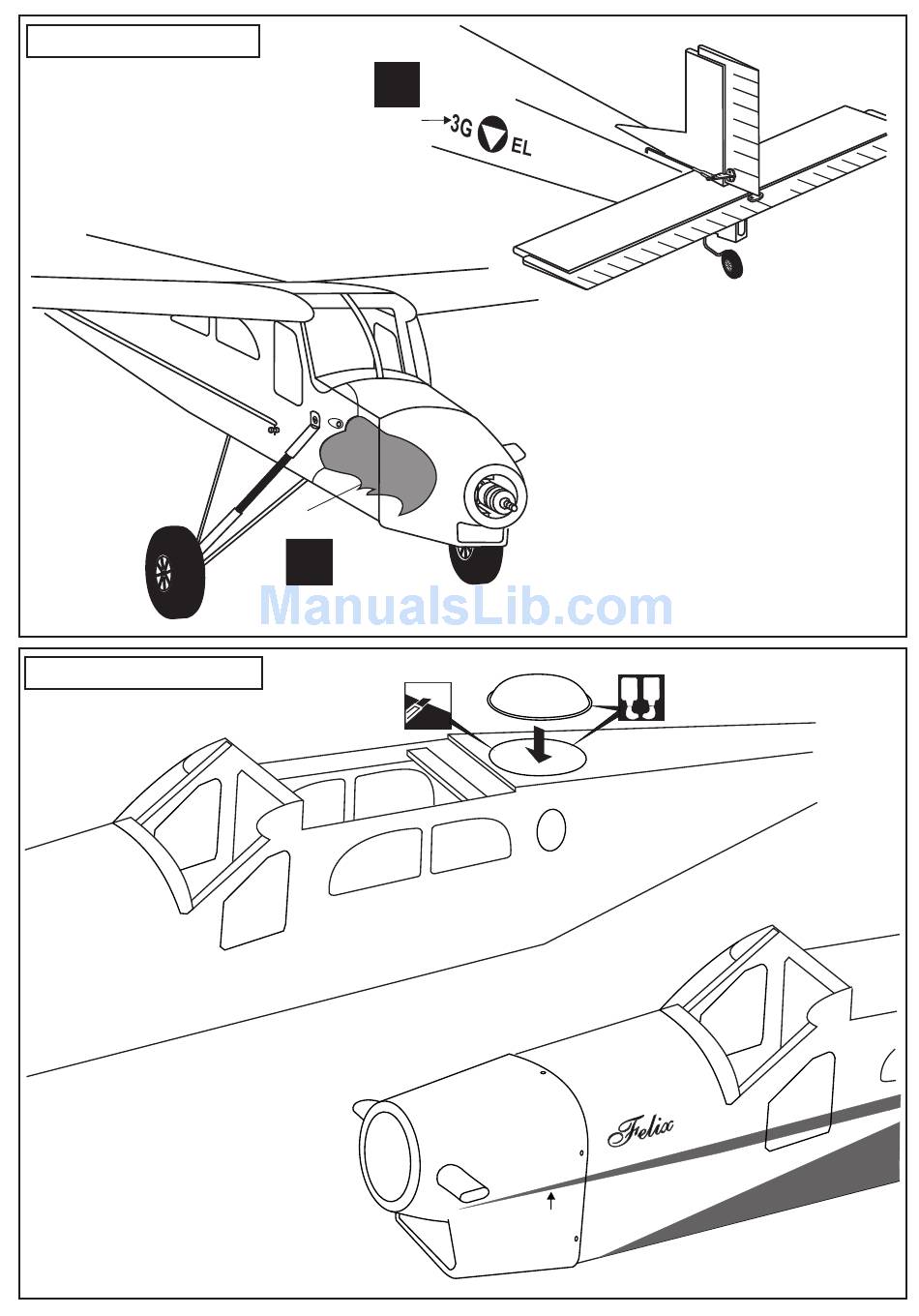 3G EL

ManualsLib.com

Felix