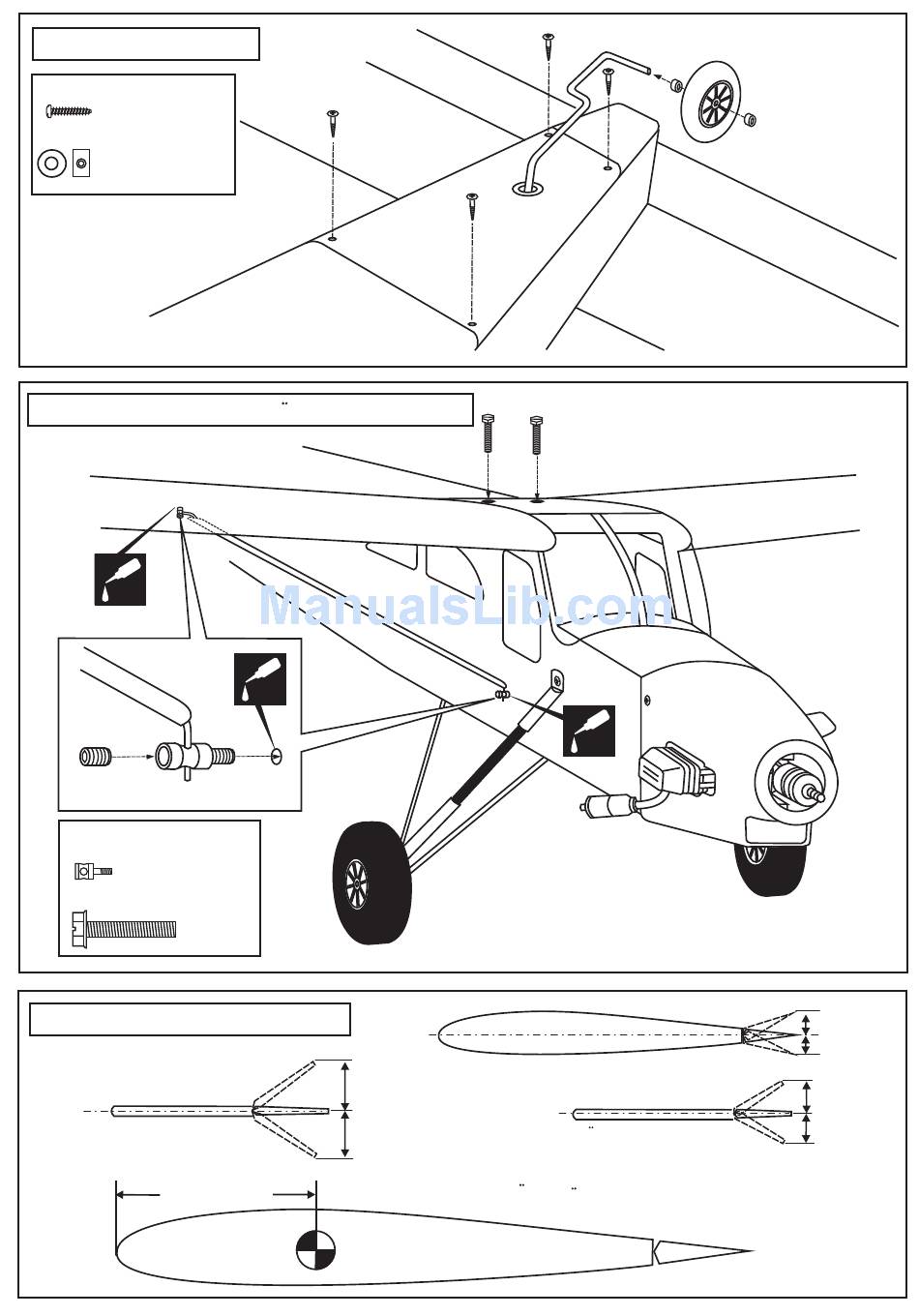 ManualsLib.com