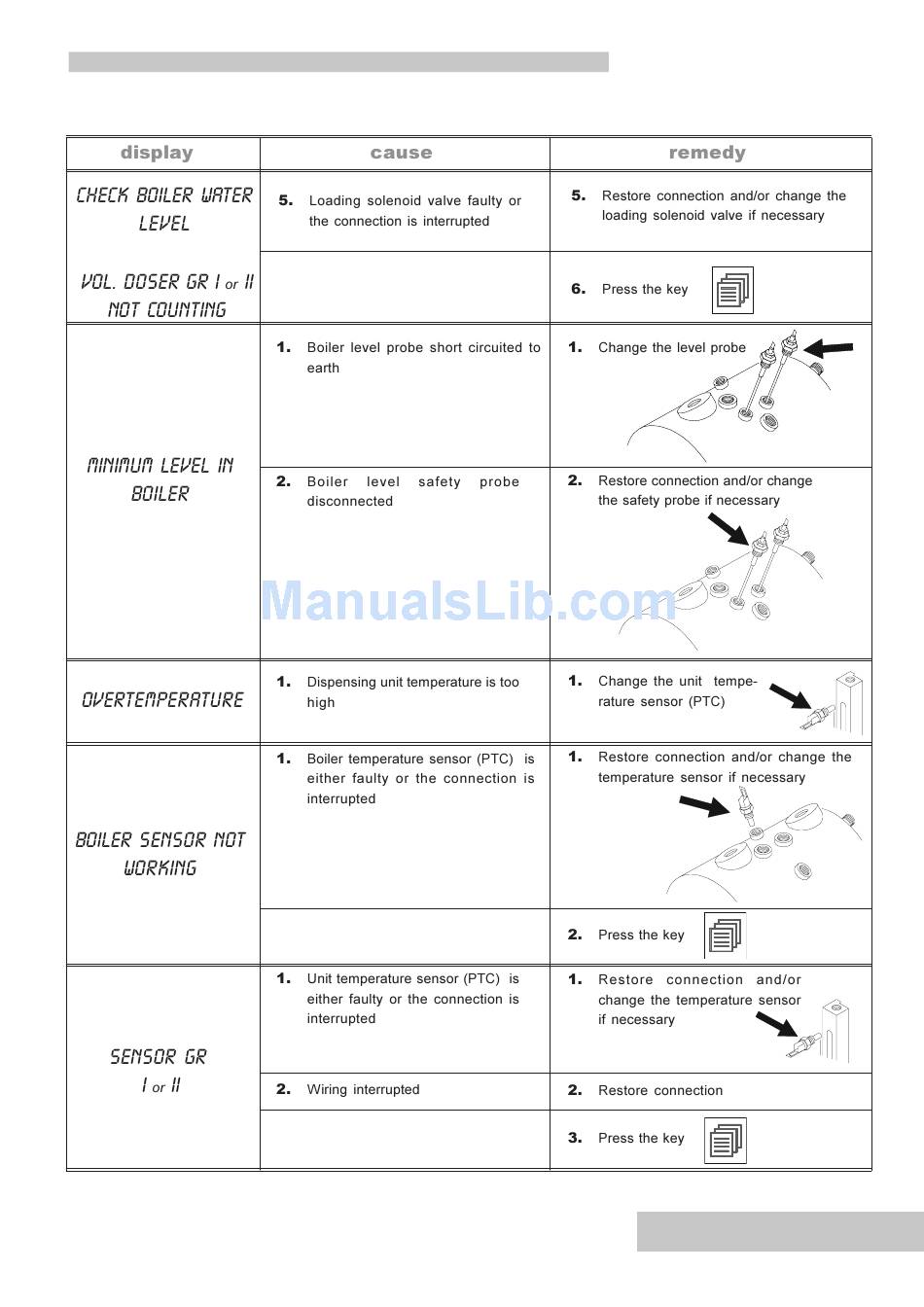 | display | cause | remedy |
|---|---|---|
| CHECK BOILER WATER LEVEL | **5.** Loading solenoid valve faulty or the connection is interrupted | **5.** Restore connection and/or change the loading solenoid valve if necessary |
| VOL. DOSER GR I or II NOT COUNTING | | **6.** Press the key |
| MINIMUM LEVEL IN BOILER | **1.** Boiler level probe short circuited to earth | **1.** Change the level probe |
| | **2.** Boiler level safety probe disconnected | **2.** Restore connection and/or change the safety probe if necessary |
| OVERTEMPERATURE | **1.** Dispensing unit temperature is too high | **1.** Change the unit temperature sensor (PTC) |
| BOILER SENSOR NOT WORKING | **1.** Boiler temperature sensor (PTC) is either faulty or the connection is interrupted | **1.** Restore connection and/or change the temperature sensor if necessary |
| | | **2.** Press the key |
| SENSOR GR I or II | **1.** Unit temperature sensor (PTC) is either faulty or the connection is interrupted | **1.** Restore connection and/or change the temperature sensor if necessary |
| | **2.** Wiring interrupted | **2.** Restore connection |
| | | **3.** Press the key |

ManualsLib.com