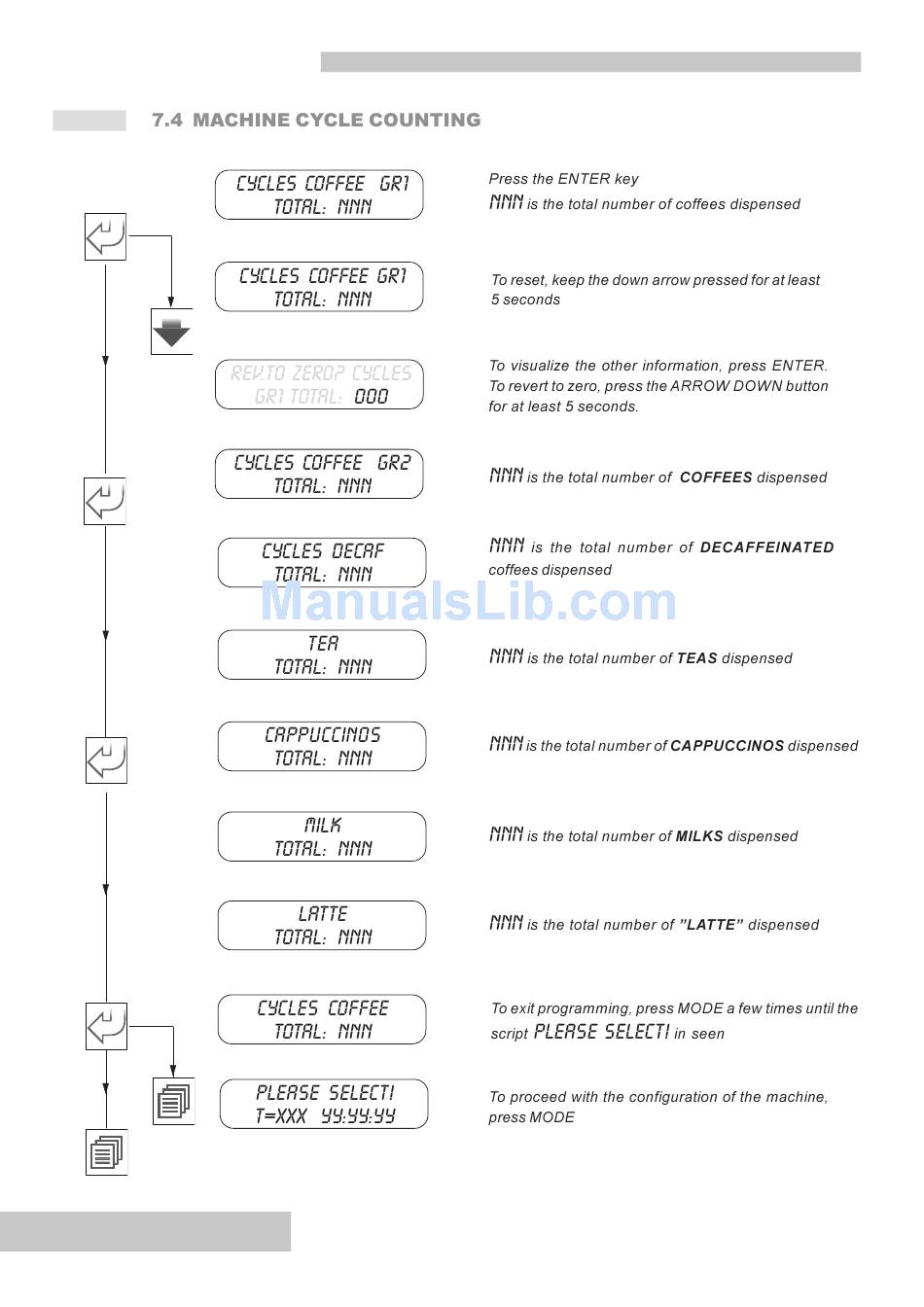 7.4 MACHINE CYCLE COUNTING

CYCLES COFFEE GR1
TOTAL: NNN

Press the ENTER key
NNN is the total number of coffees dispensed

CYCLES COFFEE GR1
TOTAL: NNN

To reset, keep the down arrow pressed for at least 5 seconds

REV.TO ZERO? CYCLES
GR1 TOTAL: 000

To visualize the other information, press ENTER. To revert to zero, press the ARROW DOWN button for at least 5 seconds.

CYCLES COFFEE GR2
TOTAL: NNN

NNN is the total number of COFFEES dispensed

CYCLES DECAF
TOTAL: NNN

NNN is the total number of DECAFFEINATED coffees dispensed

ManualsLib.com

TEA
TOTAL: NNN

NNN is the total number of TEAS dispensed

CAPPUCCINOS
TOTAL: NNN

NNN is the total number of CAPPUCCINOS dispensed

MILK
TOTAL: NNN

NNN is the total number of MILKS dispensed

LATTE
TOTAL: NNN

NNN is the total number of "LATTE" dispensed

CYCLES COFFEE
TOTAL: NNN

To exit programming, press MODE a few times until the script PLEASE SELECT! in seen

PLEASE SELECT!
T=XXX YY:YY:YY

To proceed with the configuration of the machine, press MODE