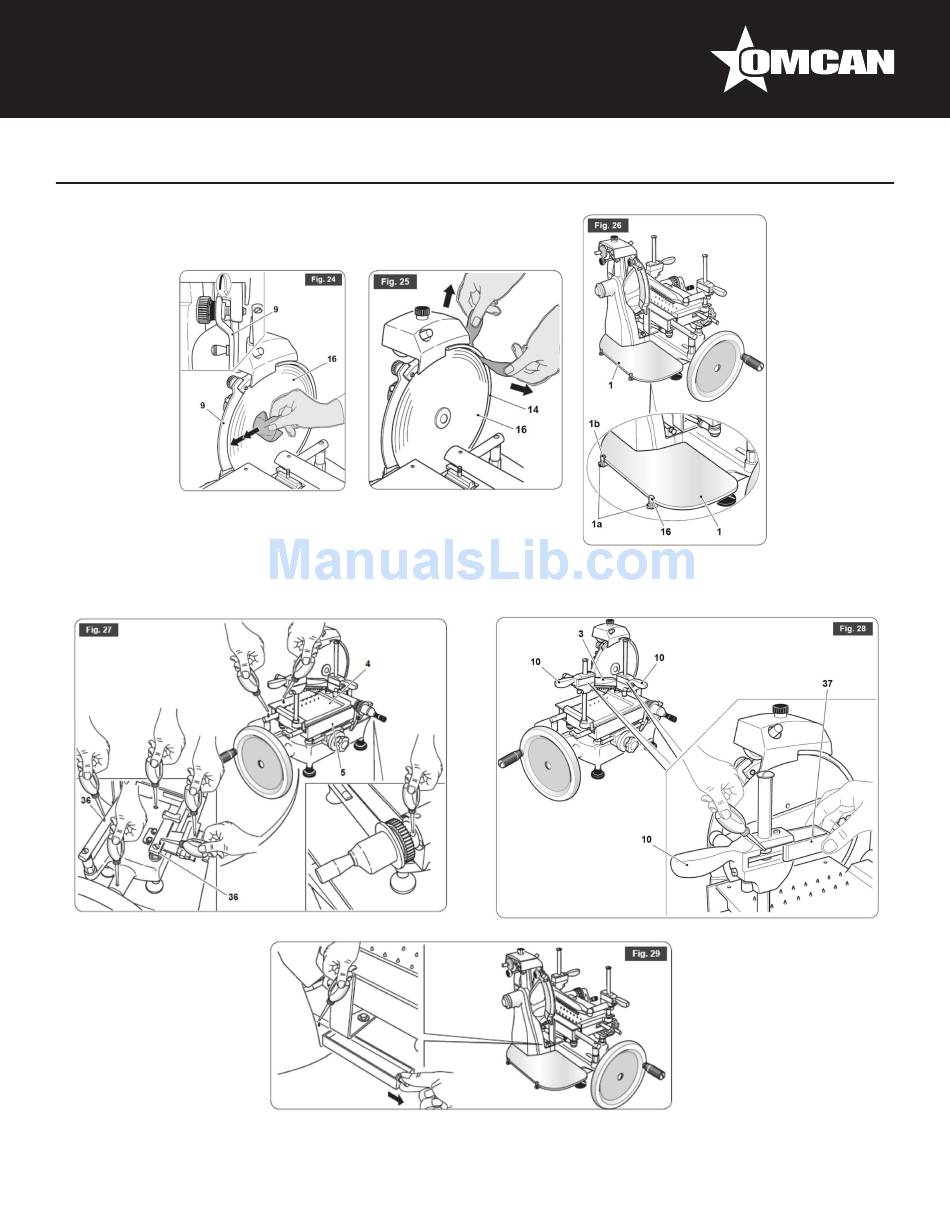 OMCAN

Fig. 24

9

16

9

Fig. 25

14

16

Fig. 26

1

1b

1a

16

1

ManualsLib.com

Fig. 27

4

5

36

36

Fig. 28

3

10

10

37

10

Fig. 29