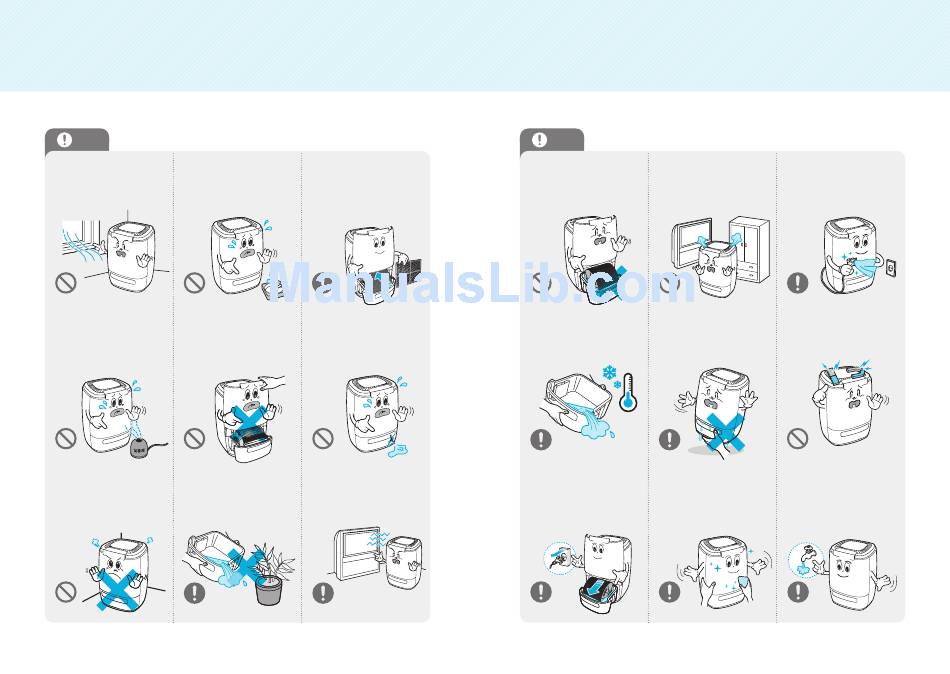 ManualsLib.com