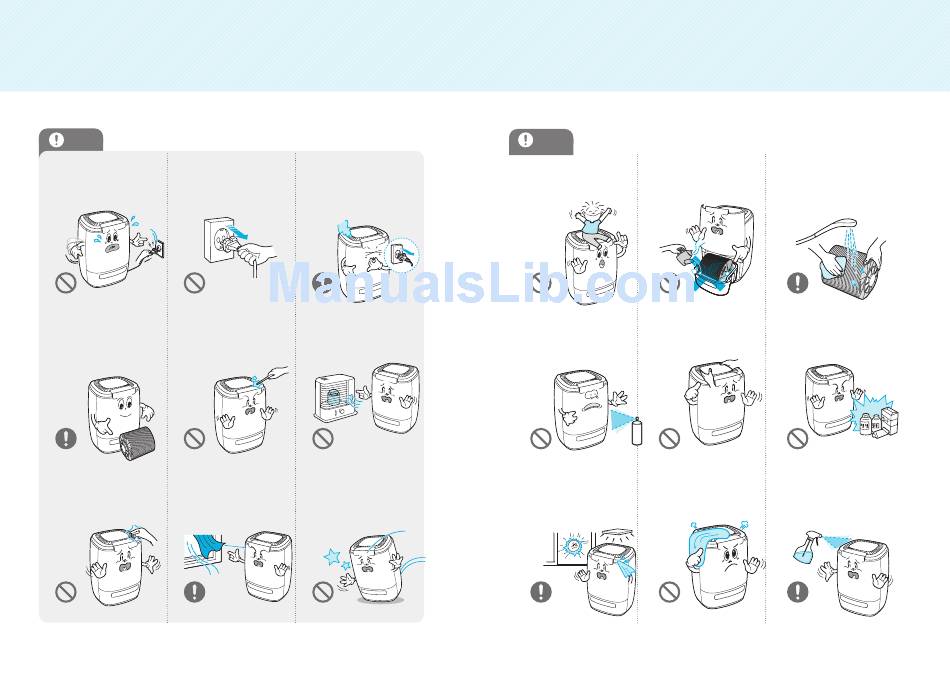 ManualsLib.com