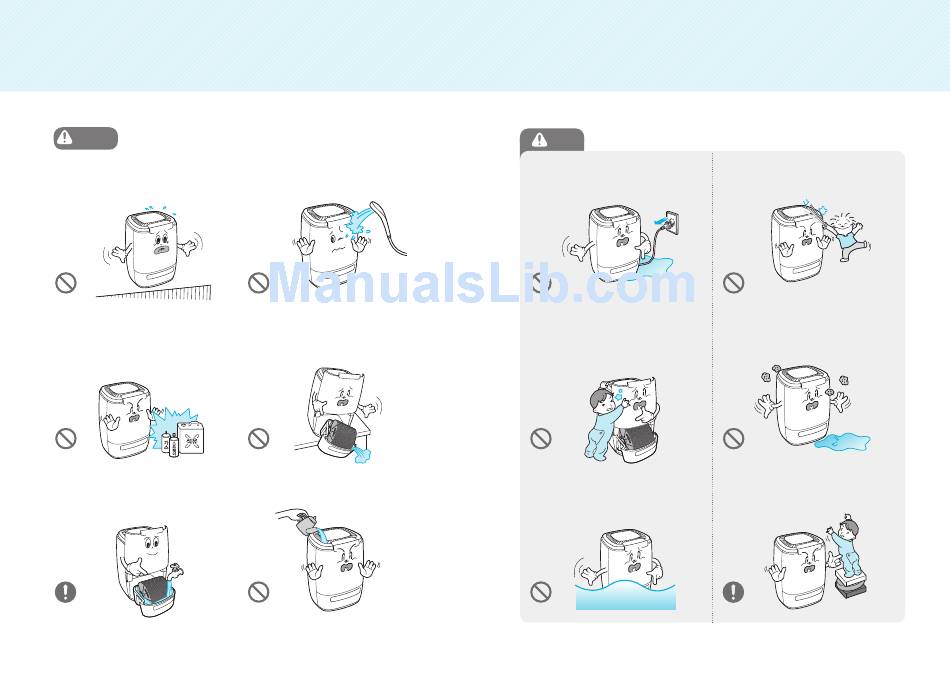 ManualsLib.com