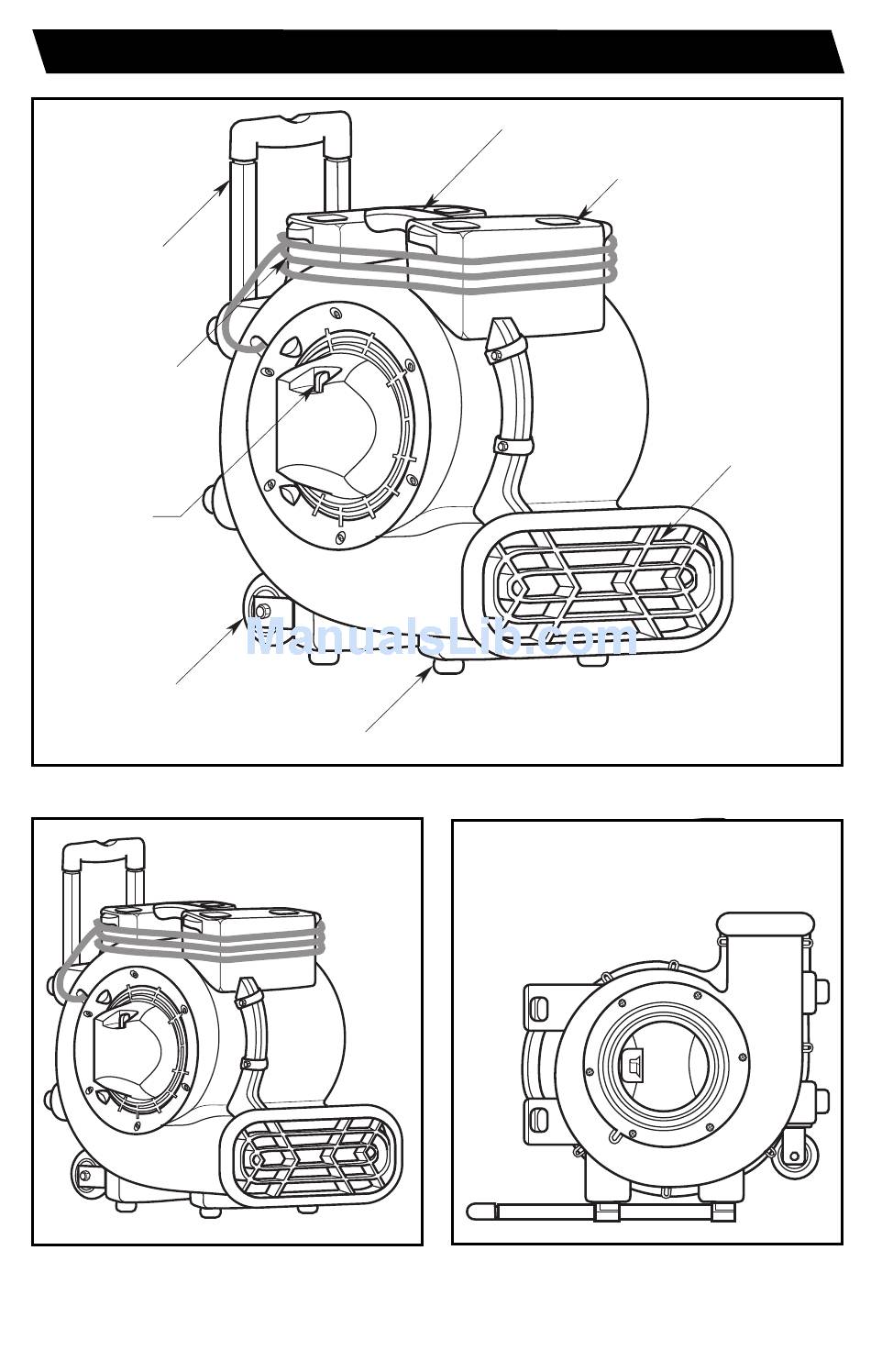 ManualsLib.com