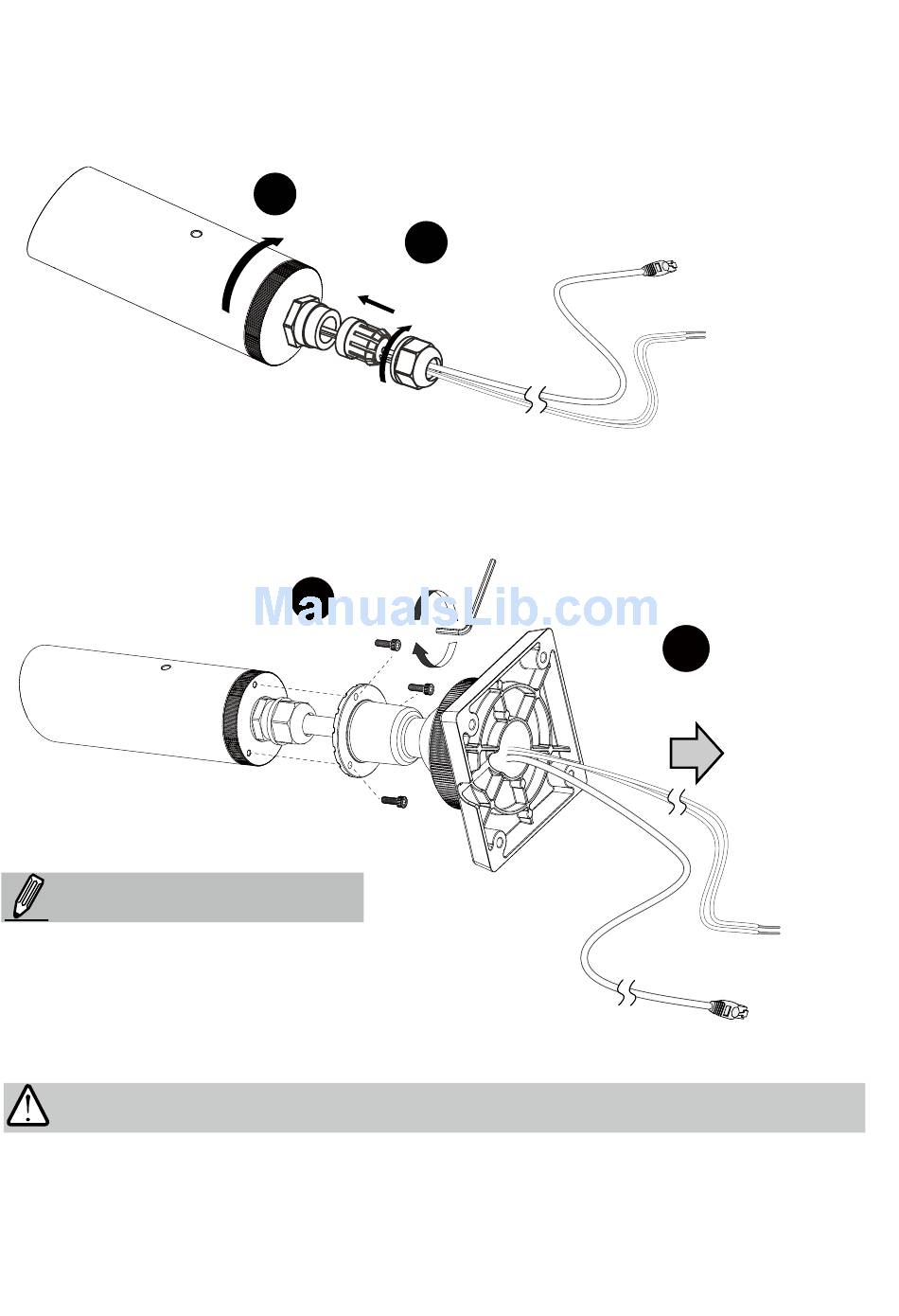 ManualsLib.com