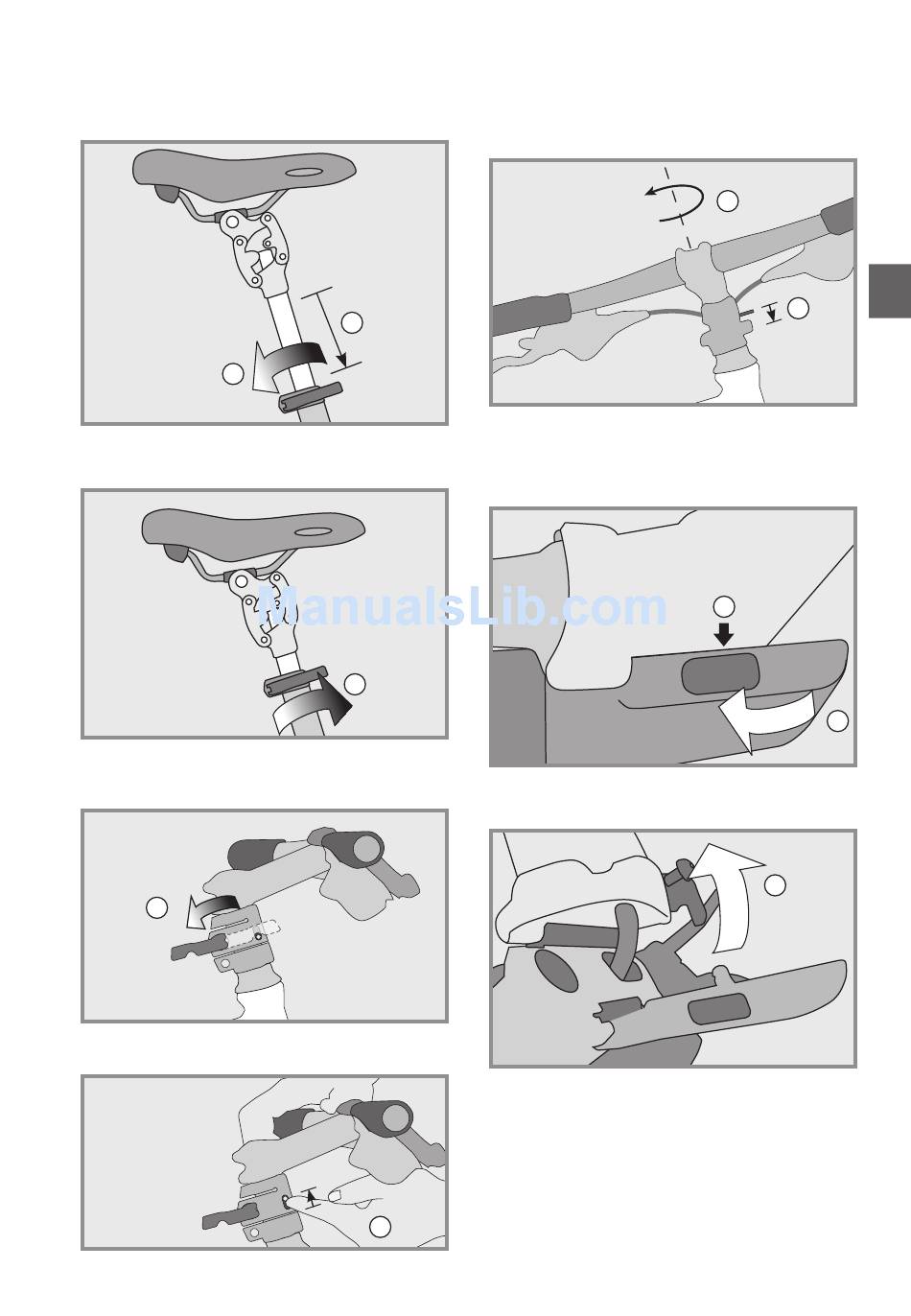 ManualsLib.com