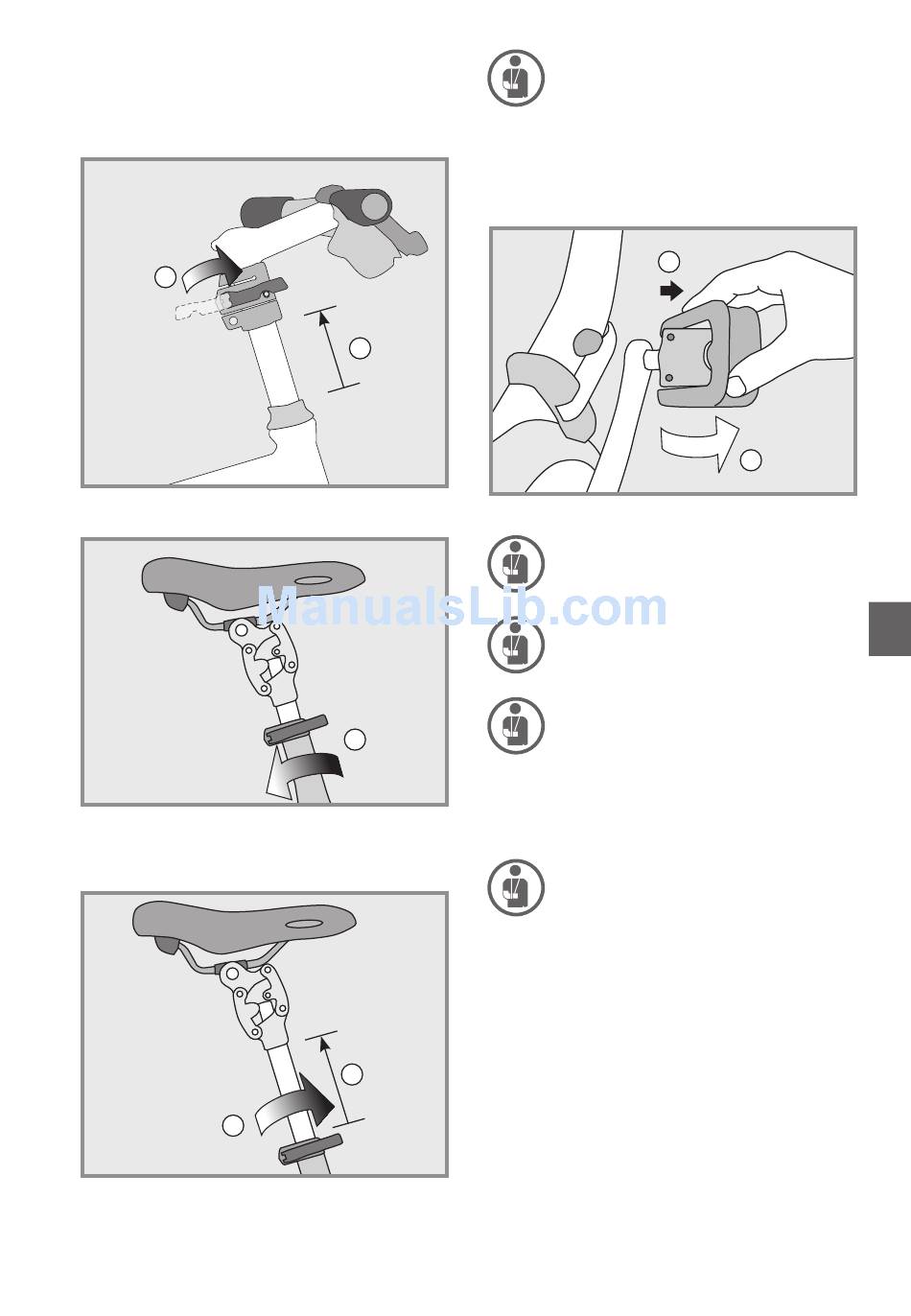 ManualsLib.com