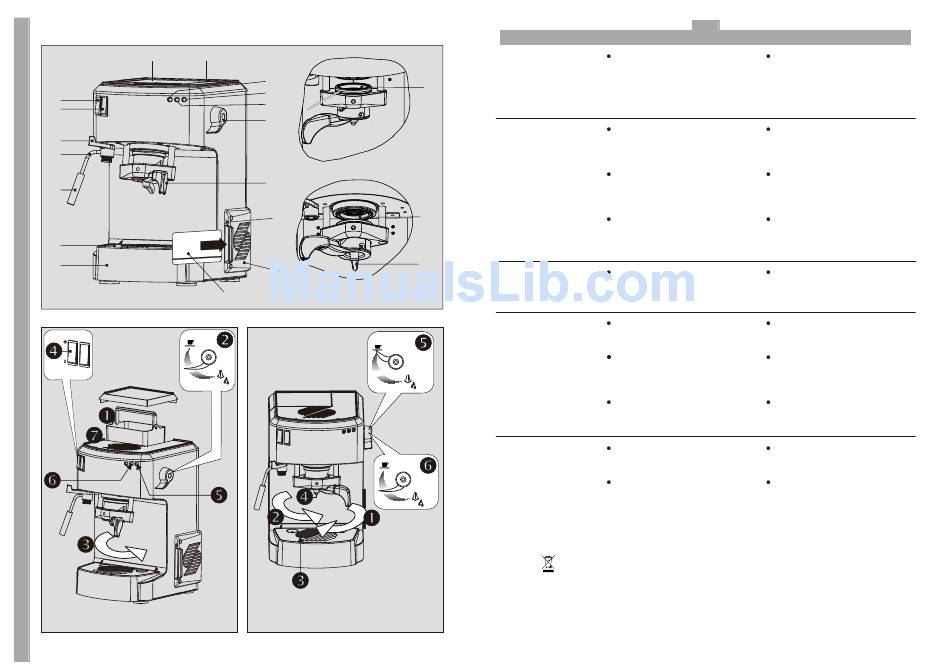 ManualsLib.com

4

2

1

7

6

5

3

5

6

4

2

1

3