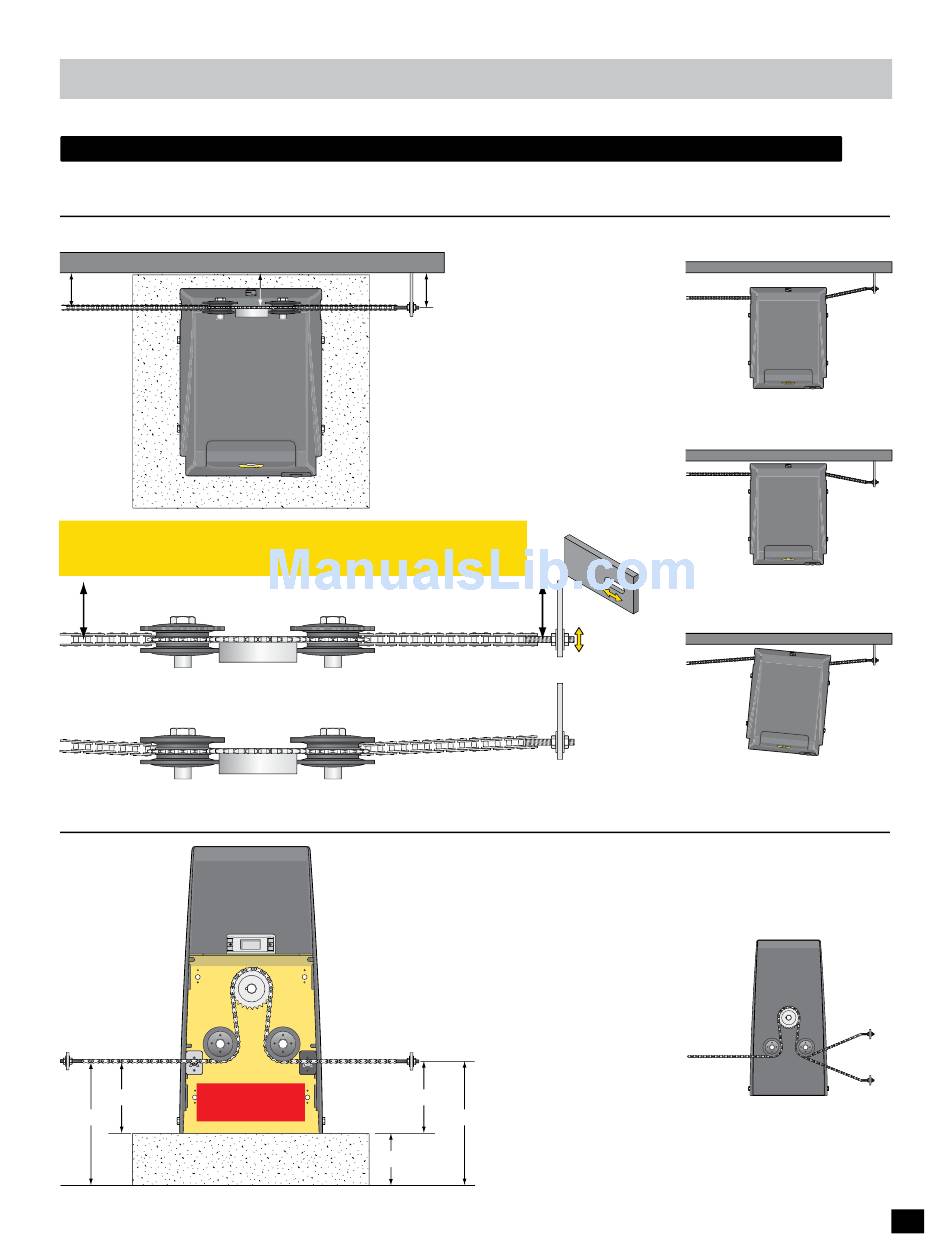 ManualsLib.com