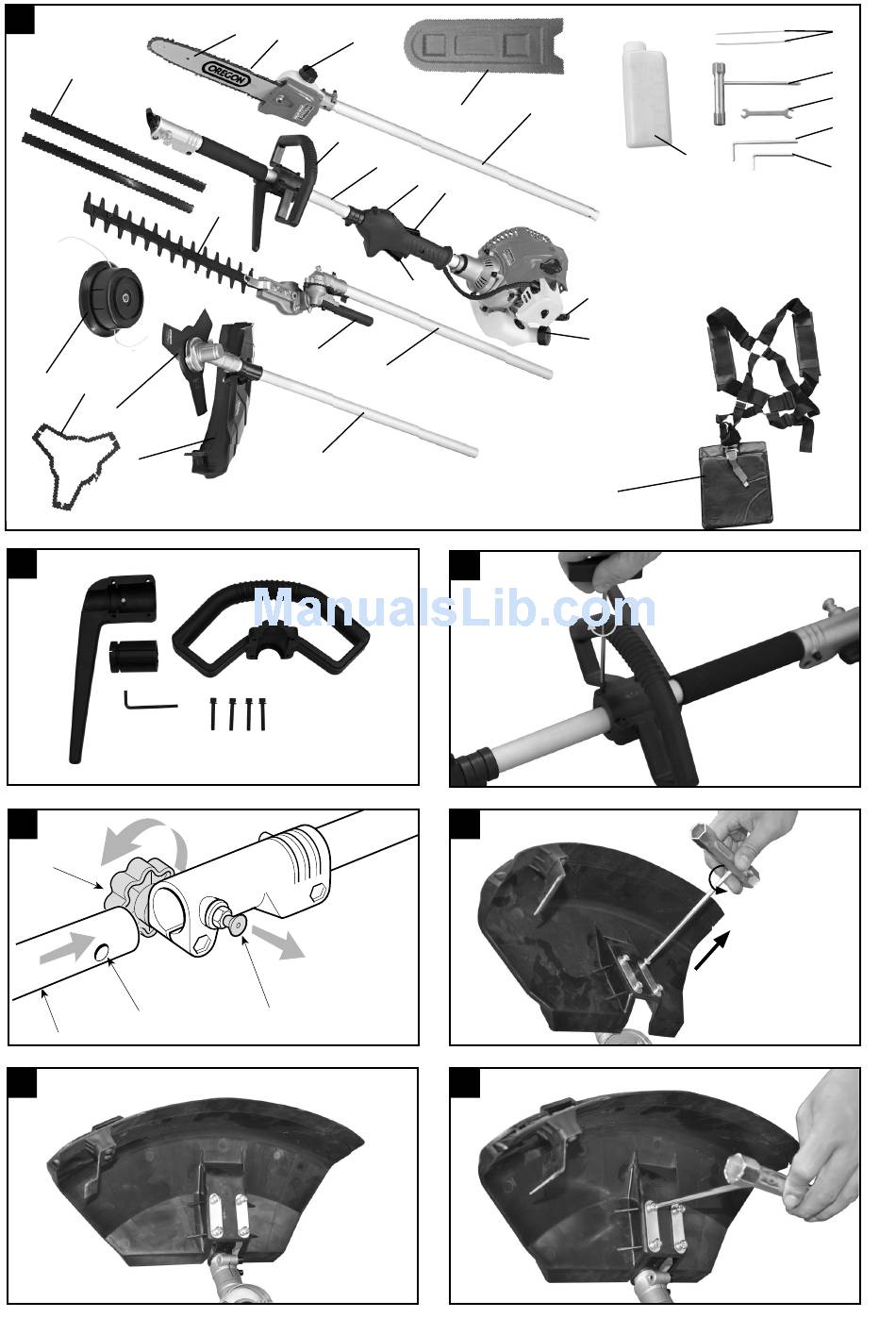 OREGON

ManualsLib.com