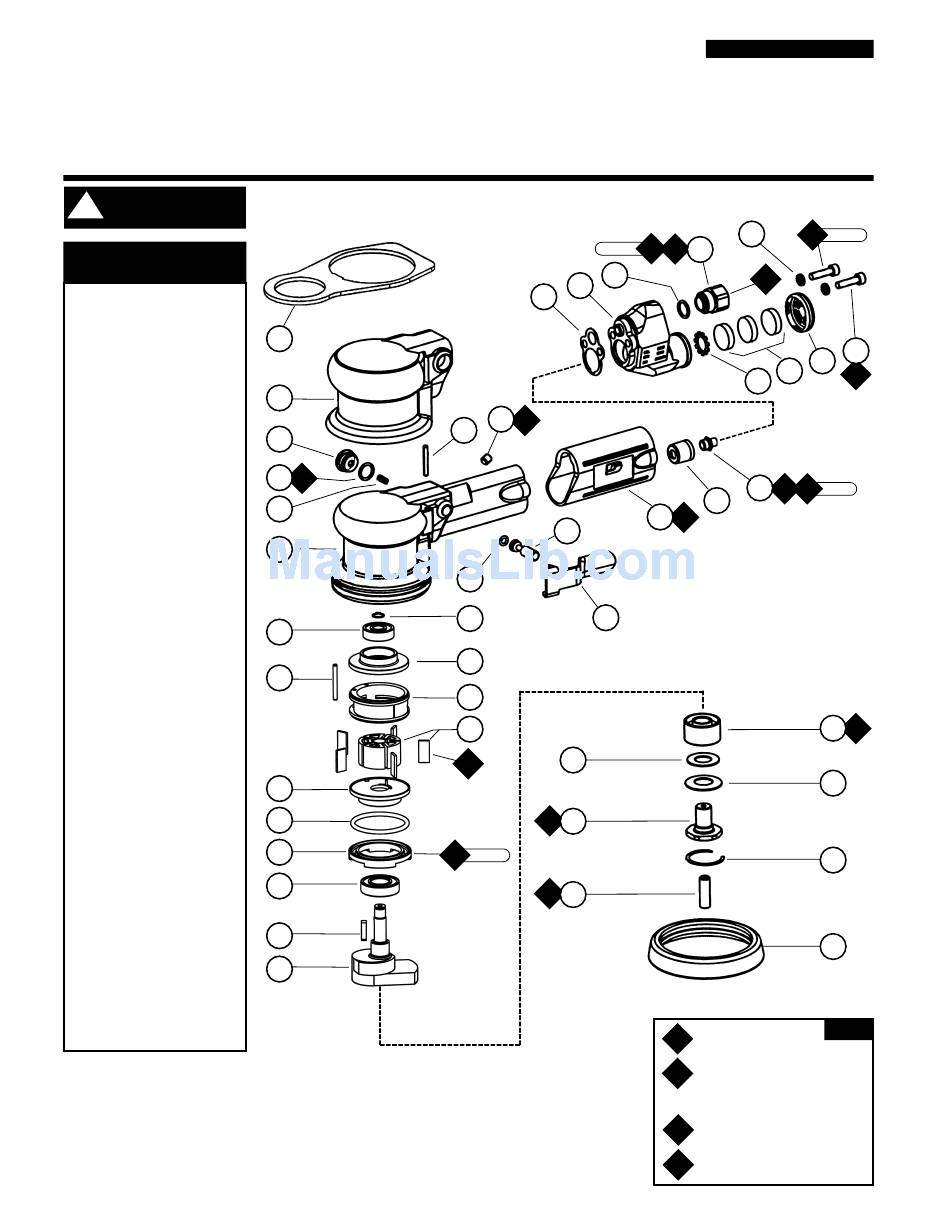 ManualsLib.com