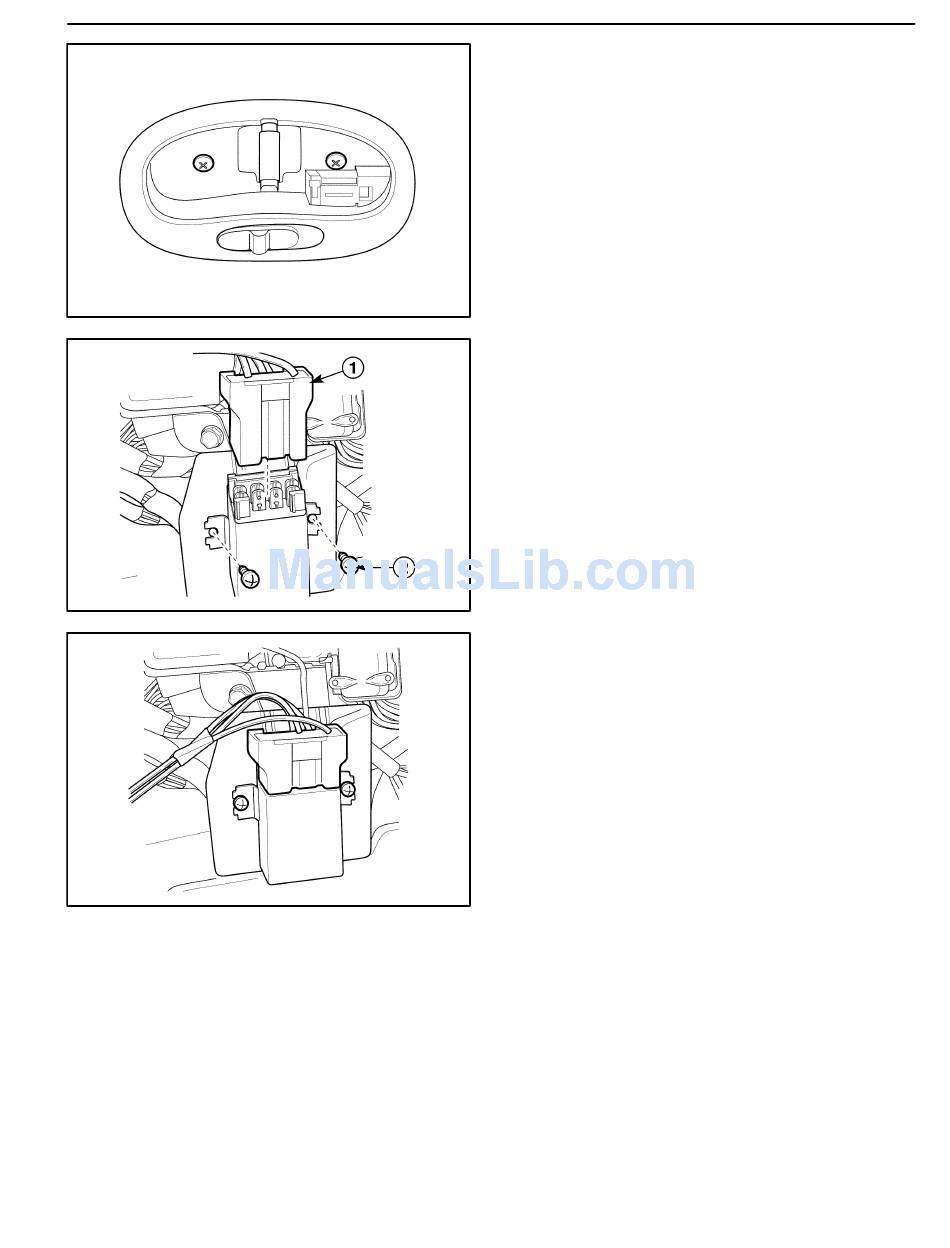 1

ManualsLib.com