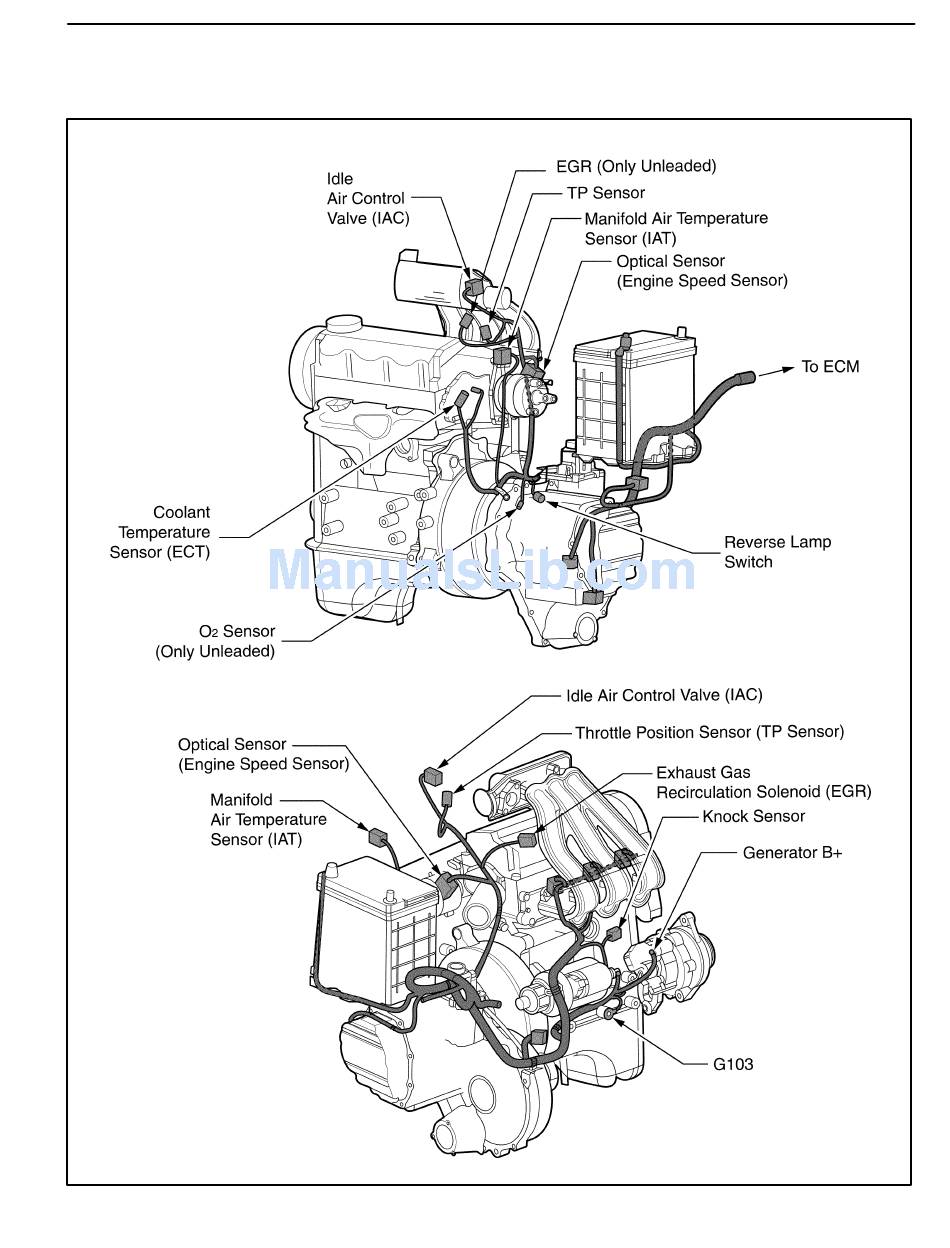 Idle Air Control Valve (IAC)

EGR (Only Unleaded)

TP Sensor

Manifold Air Temperature Sensor (IAT)

Optical Sensor (Engine Speed Sensor)

To ECM

Coolant Temperature Sensor (ECT)

Reverse Lamp Switch

ManualsLib.com

$O_2$ Sensor (Only Unleaded)

Idle Air Control Valve (IAC)

Throttle Position Sensor (TP Sensor)

Optical Sensor (Engine Speed Sensor)

Exhaust Gas Recirculation Solenoid (EGR)

Manifold Air Temperature Sensor (IAT)

Knock Sensor

Generator B+

G103