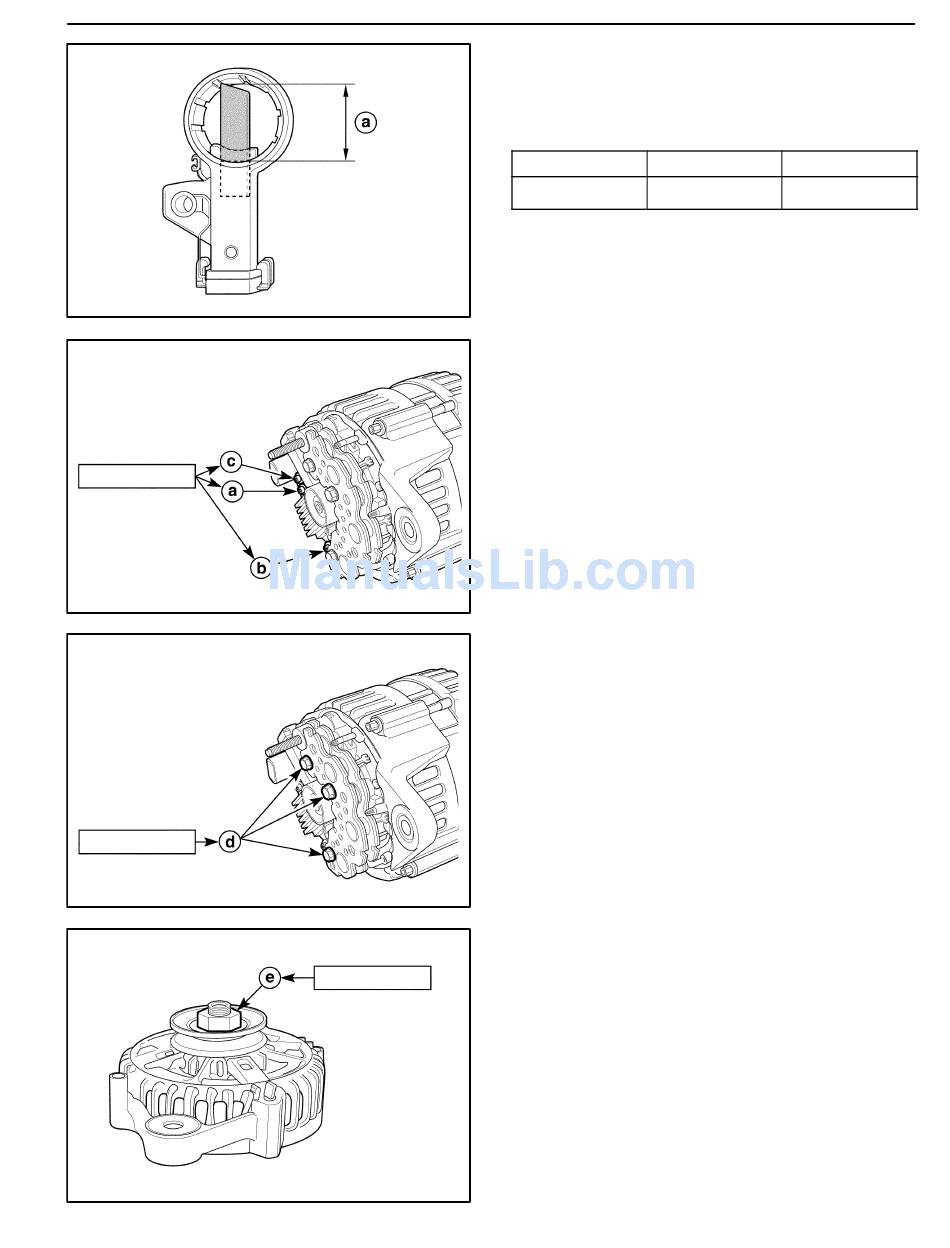 a

c
a
b

ManualsLib.com

d

e