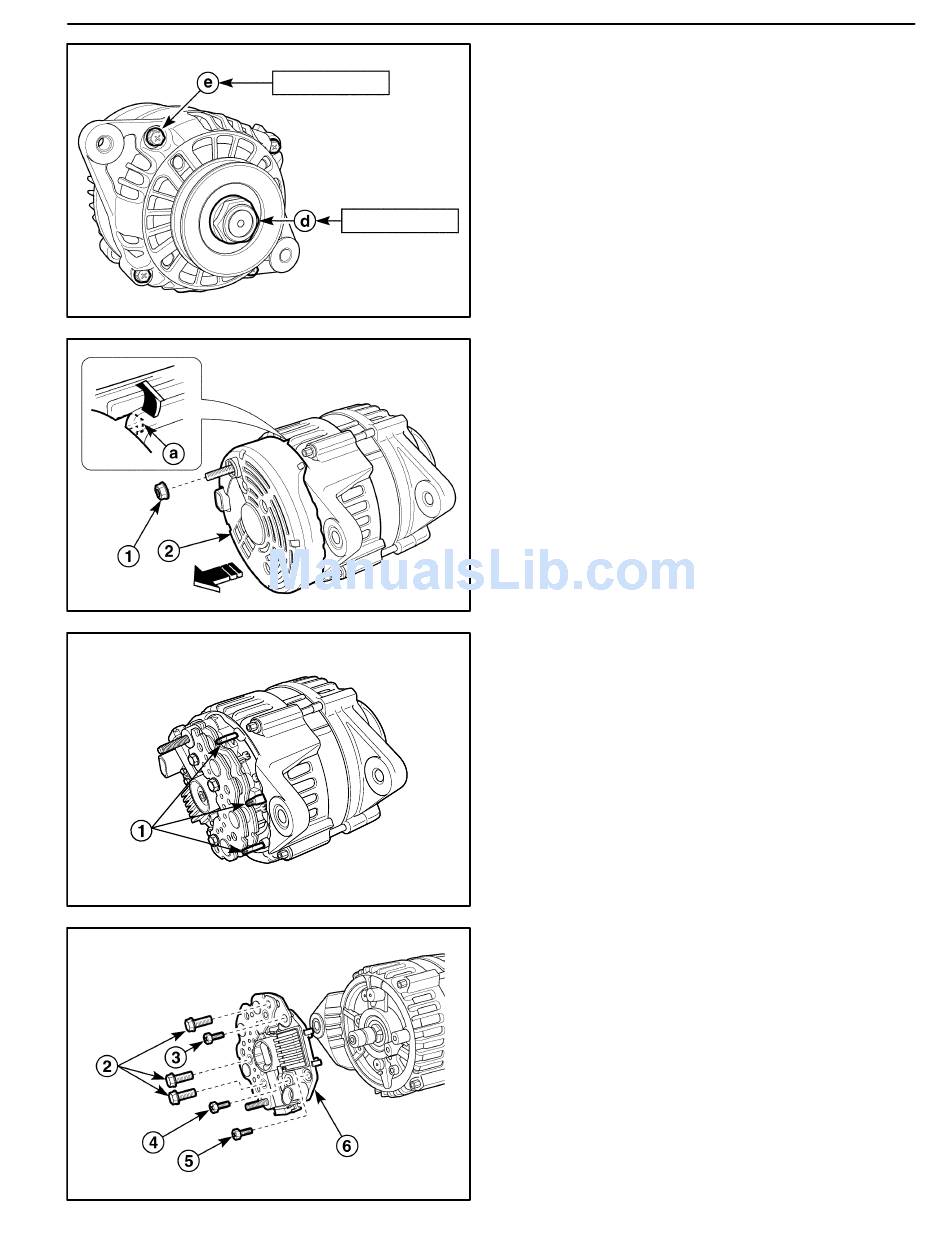 e

d

a

1

2

ManualsLib.com

1

2

3

4

5

6