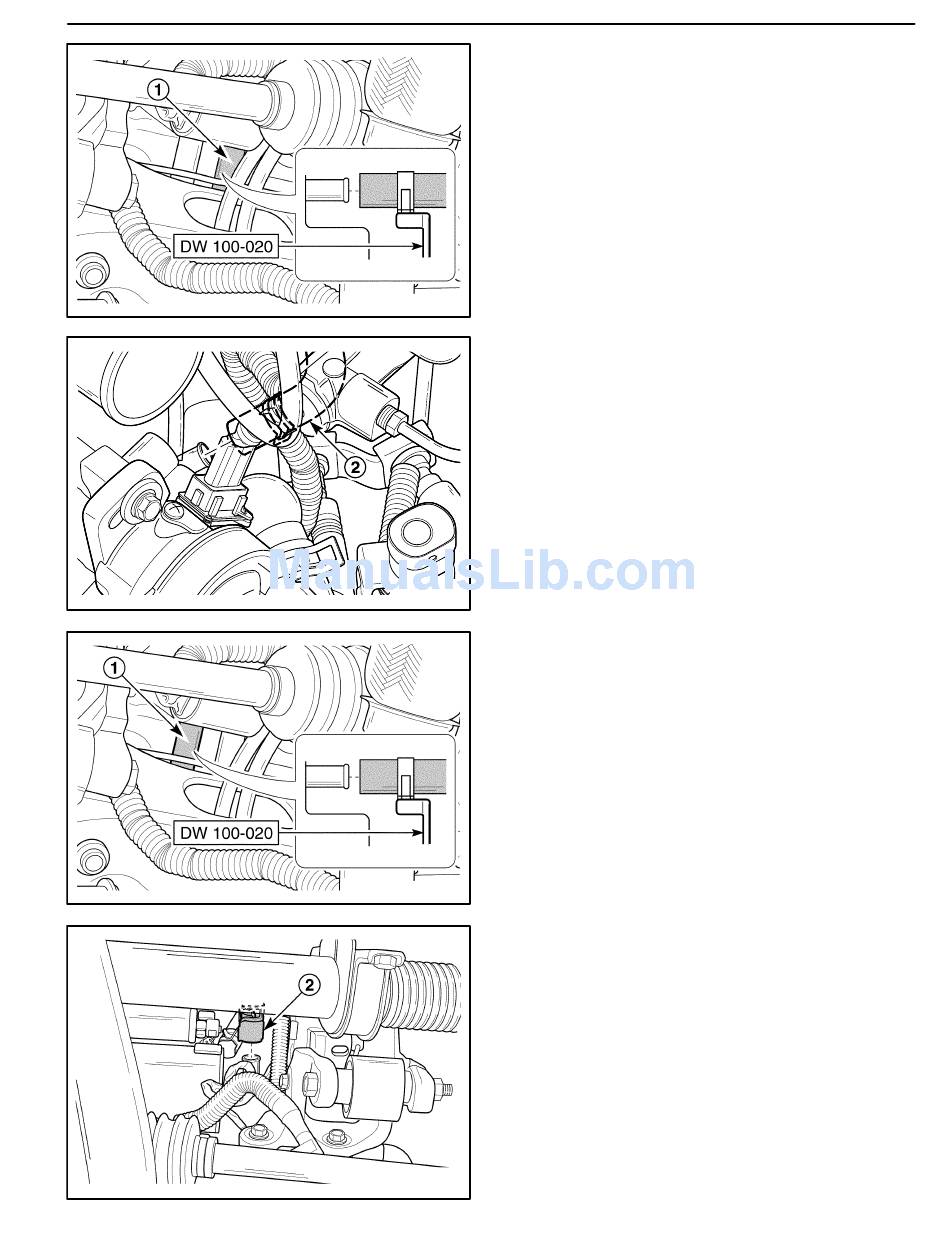 1

DW 100-020

2

ManualsLib.com

1

DW 100-020

2