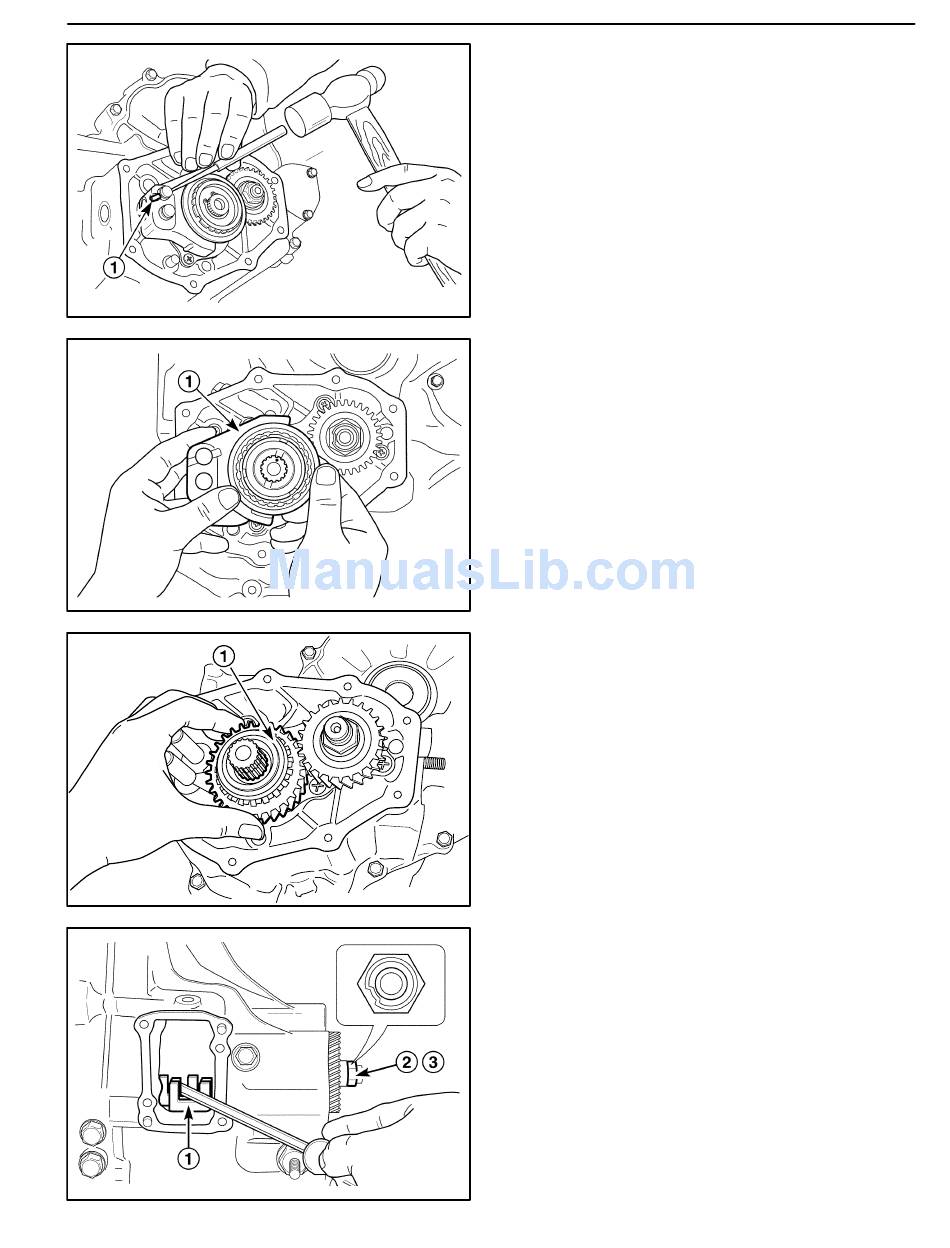 1

1

ManualsLib.com

1

2 3

1