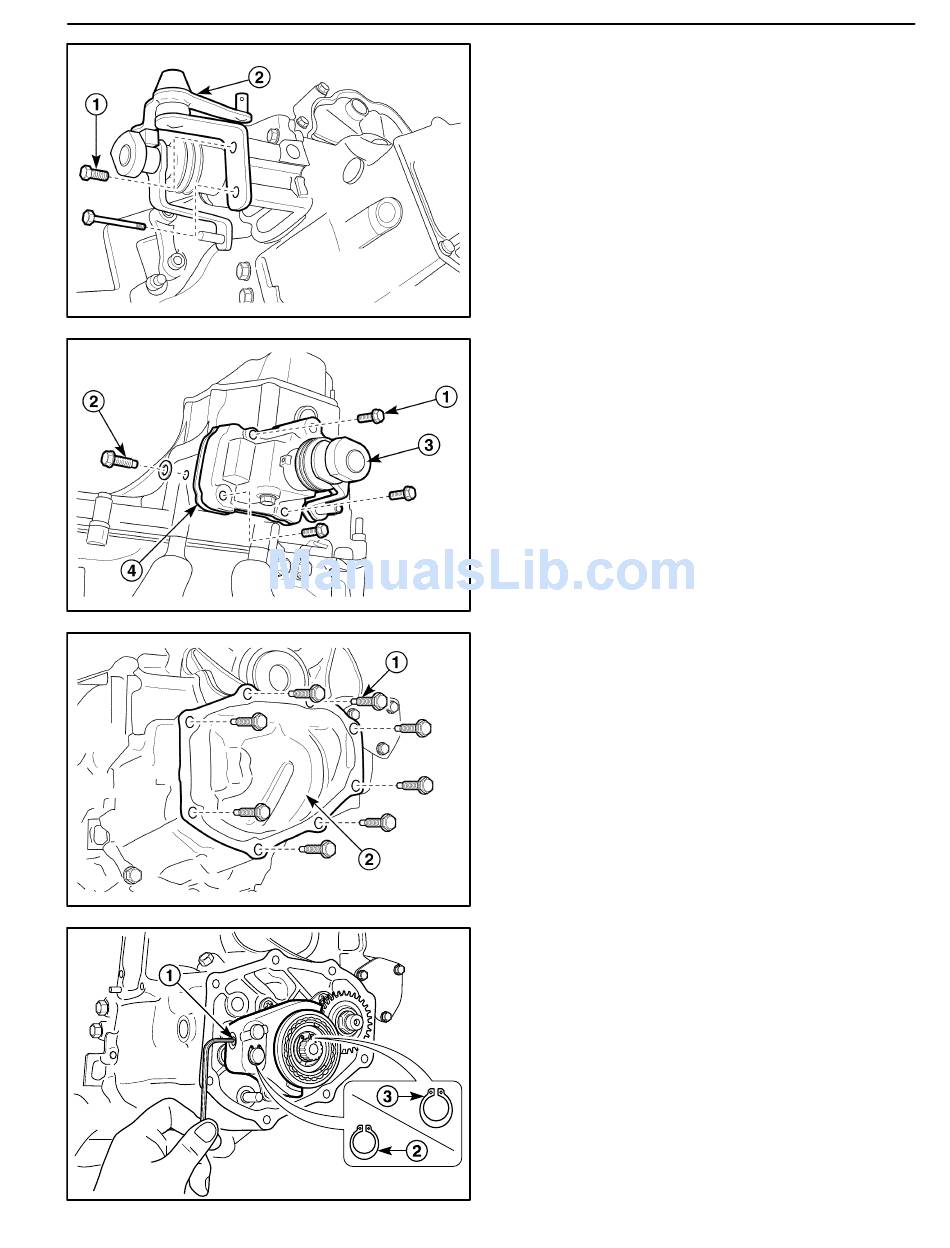 1
2

2
1
3
4

ManualsLib.com

1
2

1
3
2