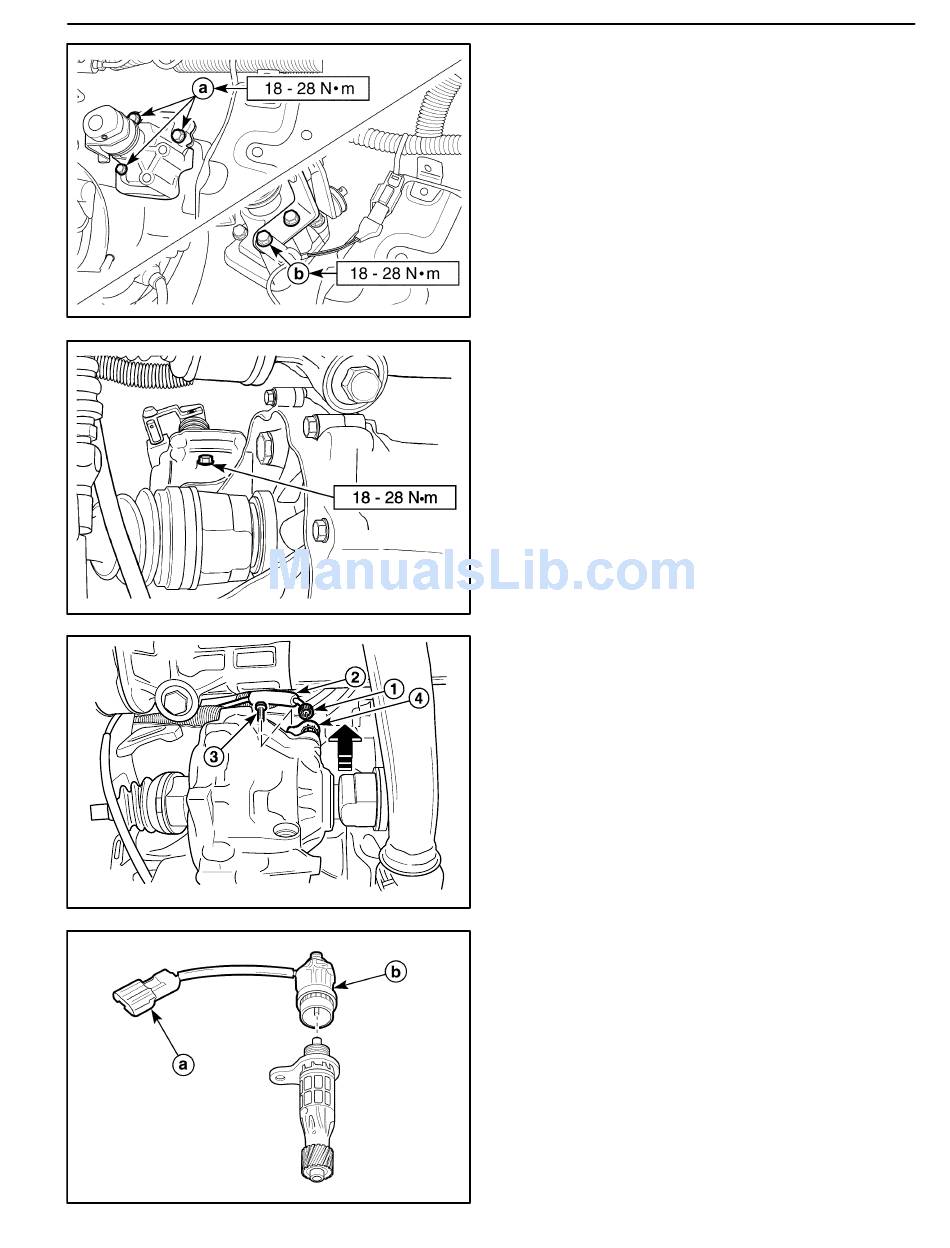 a
18 - 28 N•m
b
18 - 28 N•m

18 - 28 N•m

ManualsLib.com

2
1
4
3

b
a