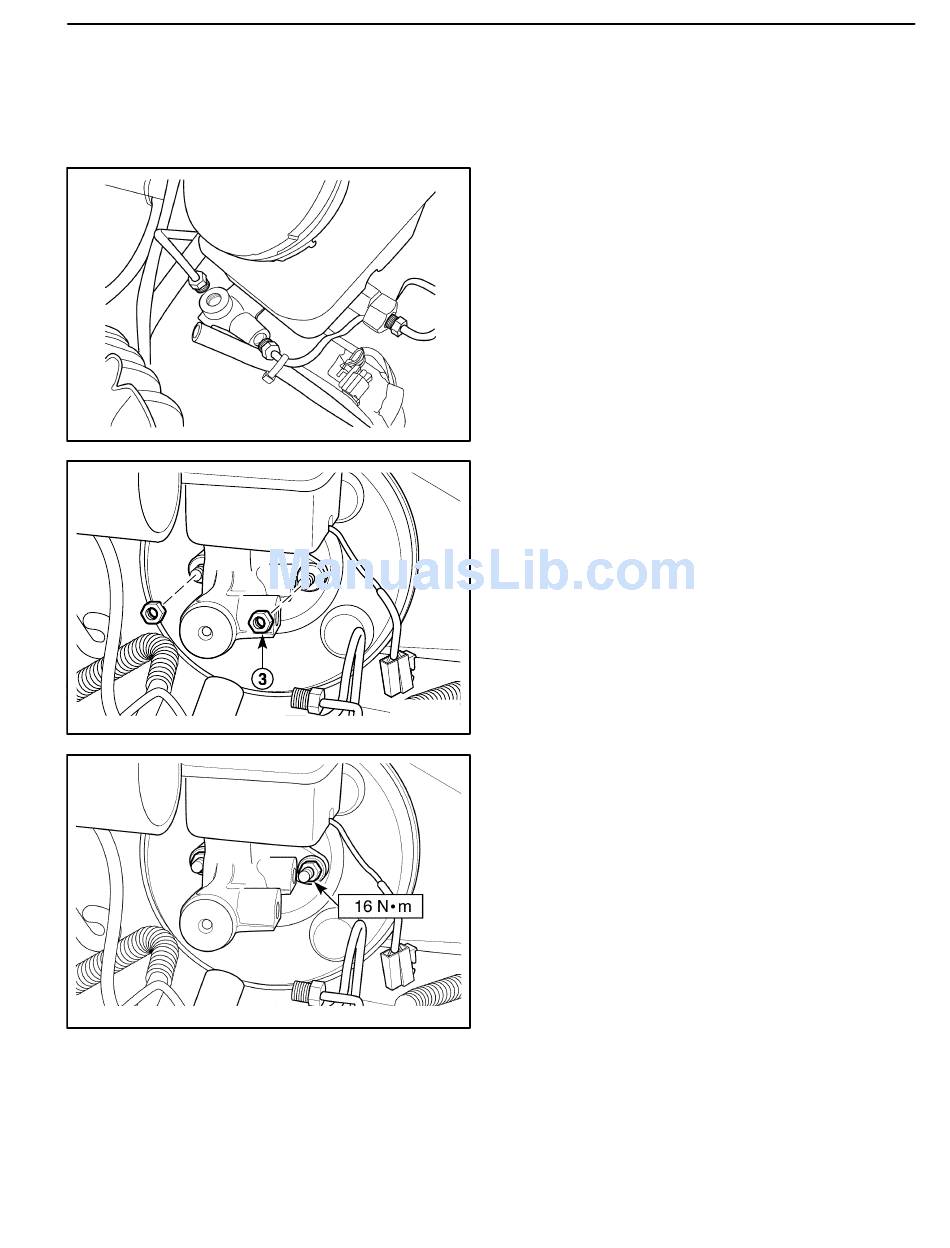 ManualsLib.com

3

16 N•m