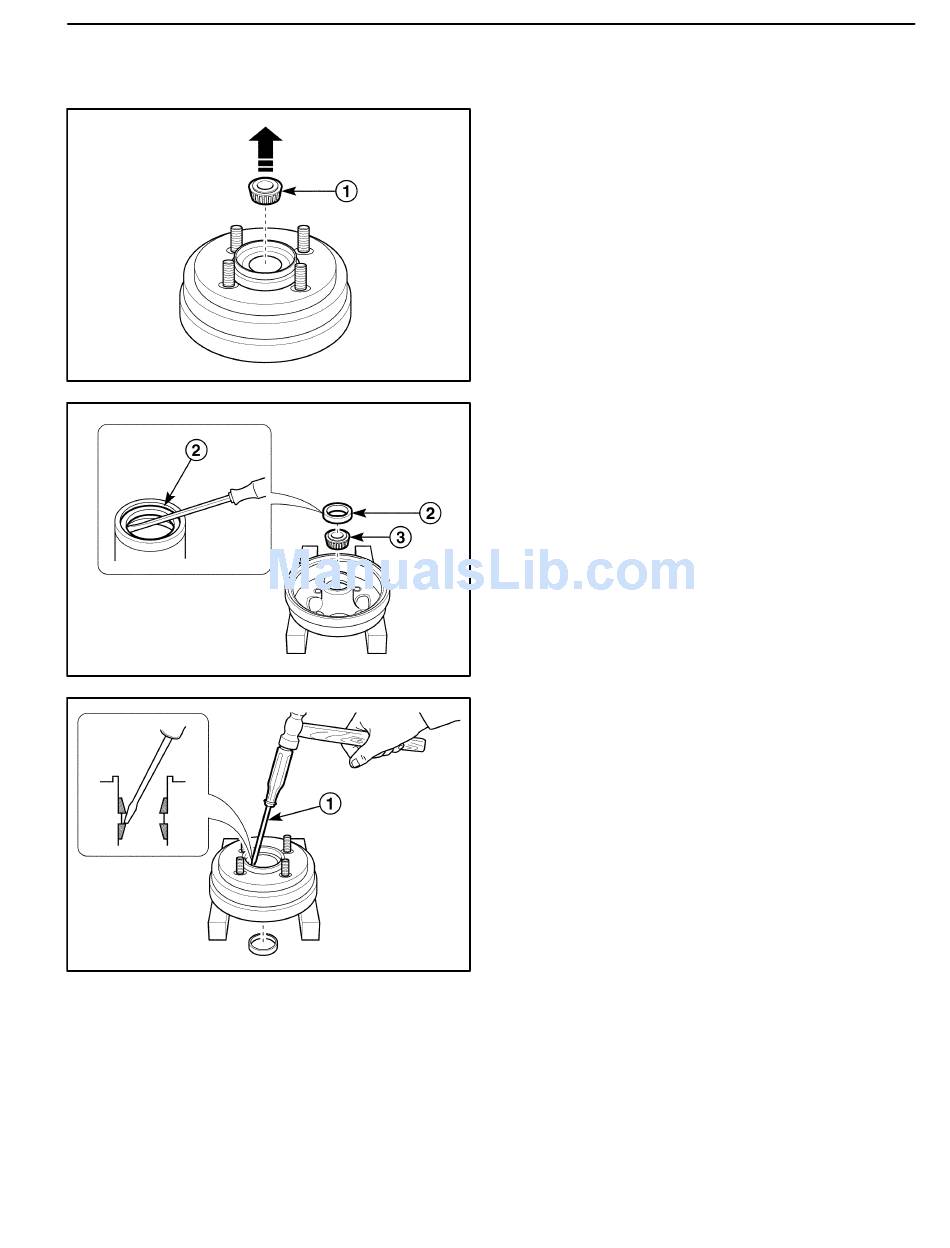 1

2

2

3

ManualsLib.com

1