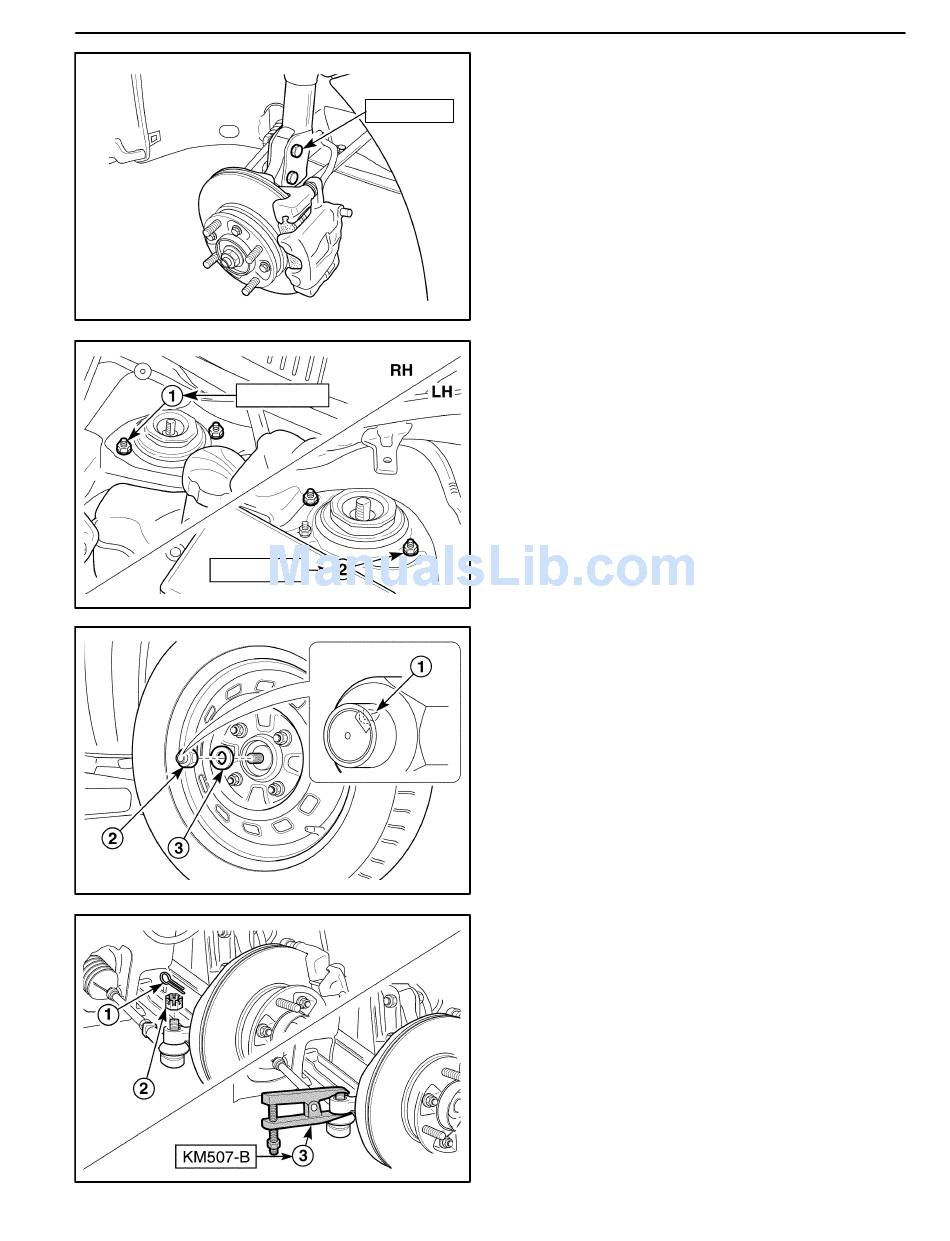 RH
LH
1
2
ManualsLib.com
1
2
3
1
2
KM507-B
3