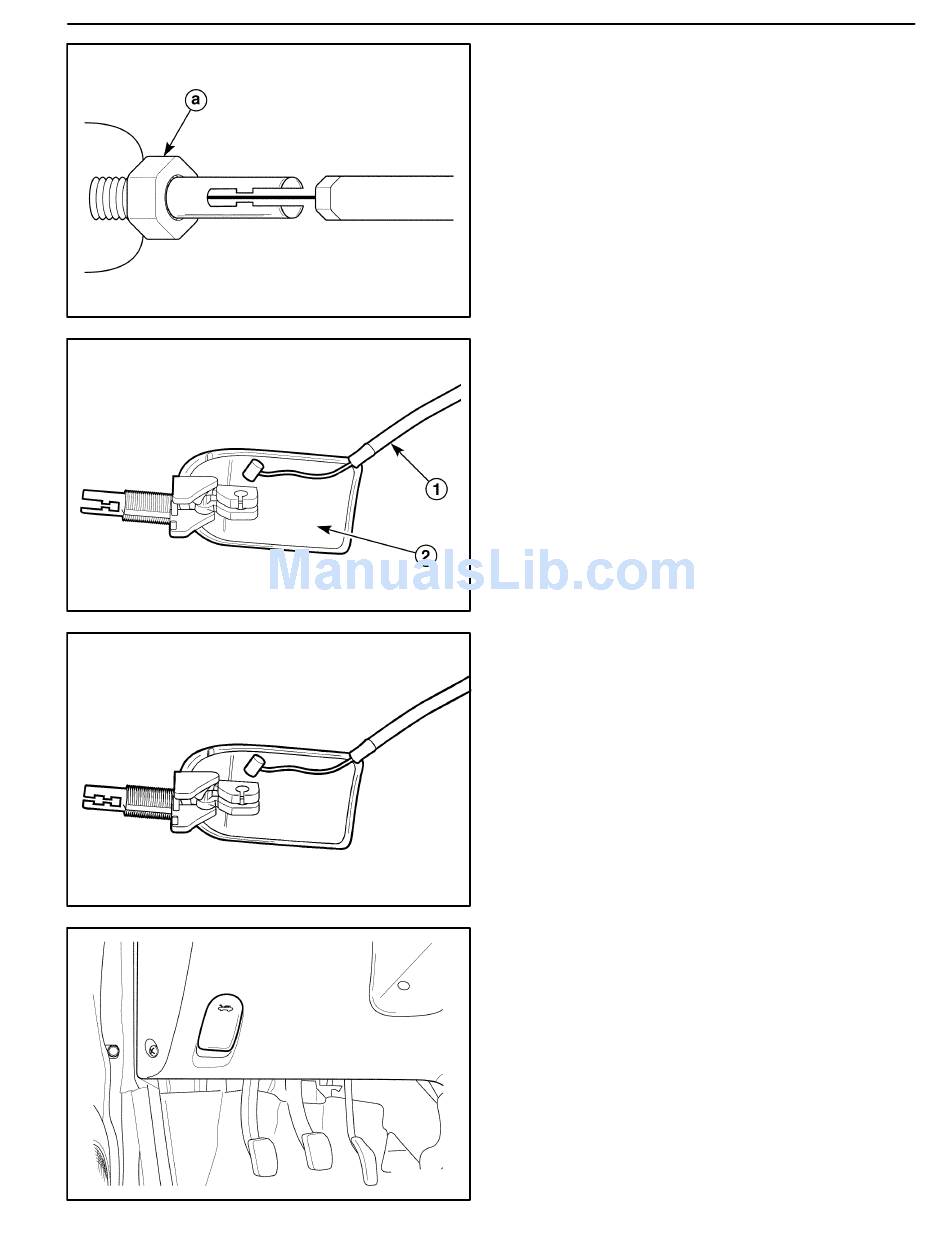 a

1

2

ManualsLib.com