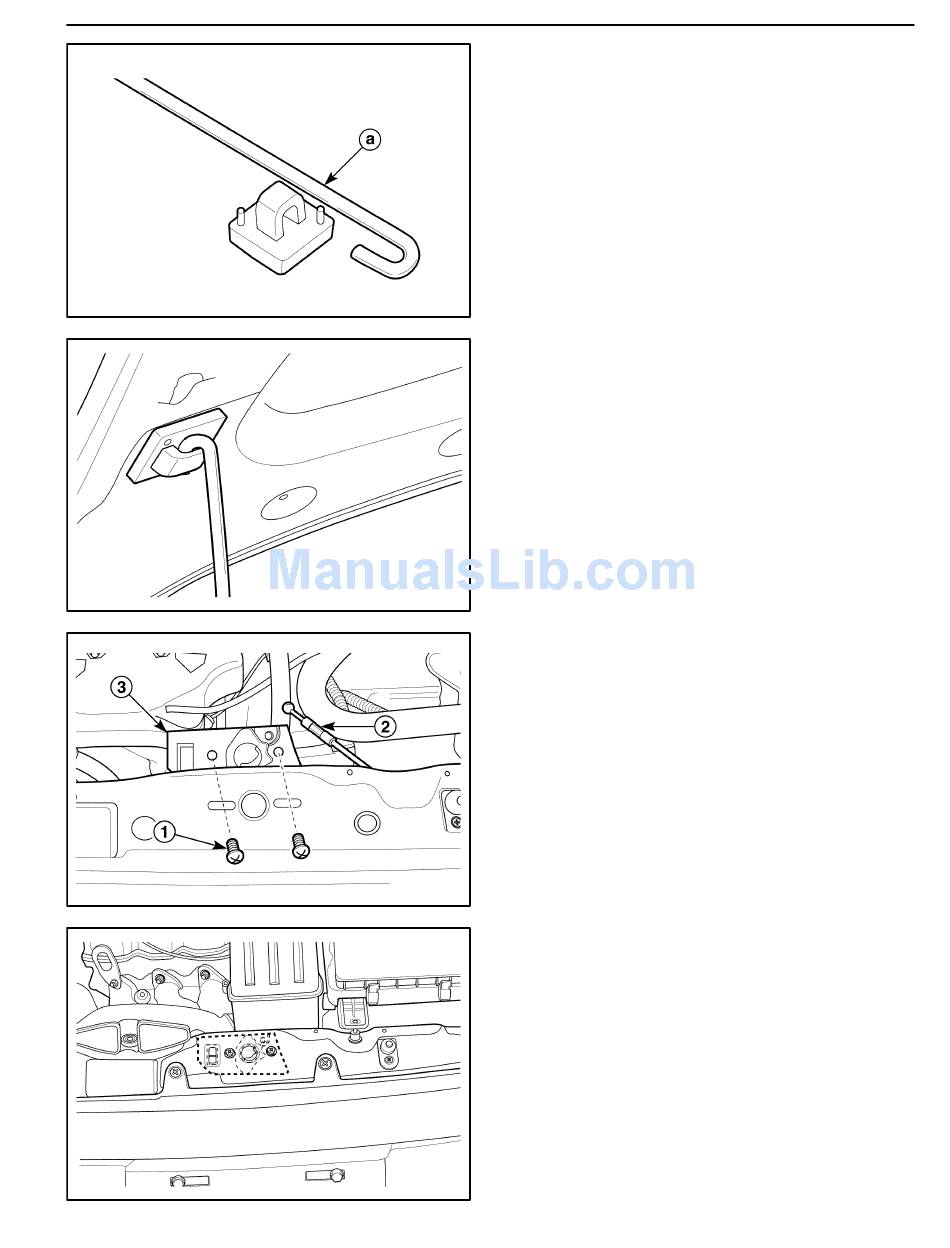 a

ManualsLib.com

3

2

1