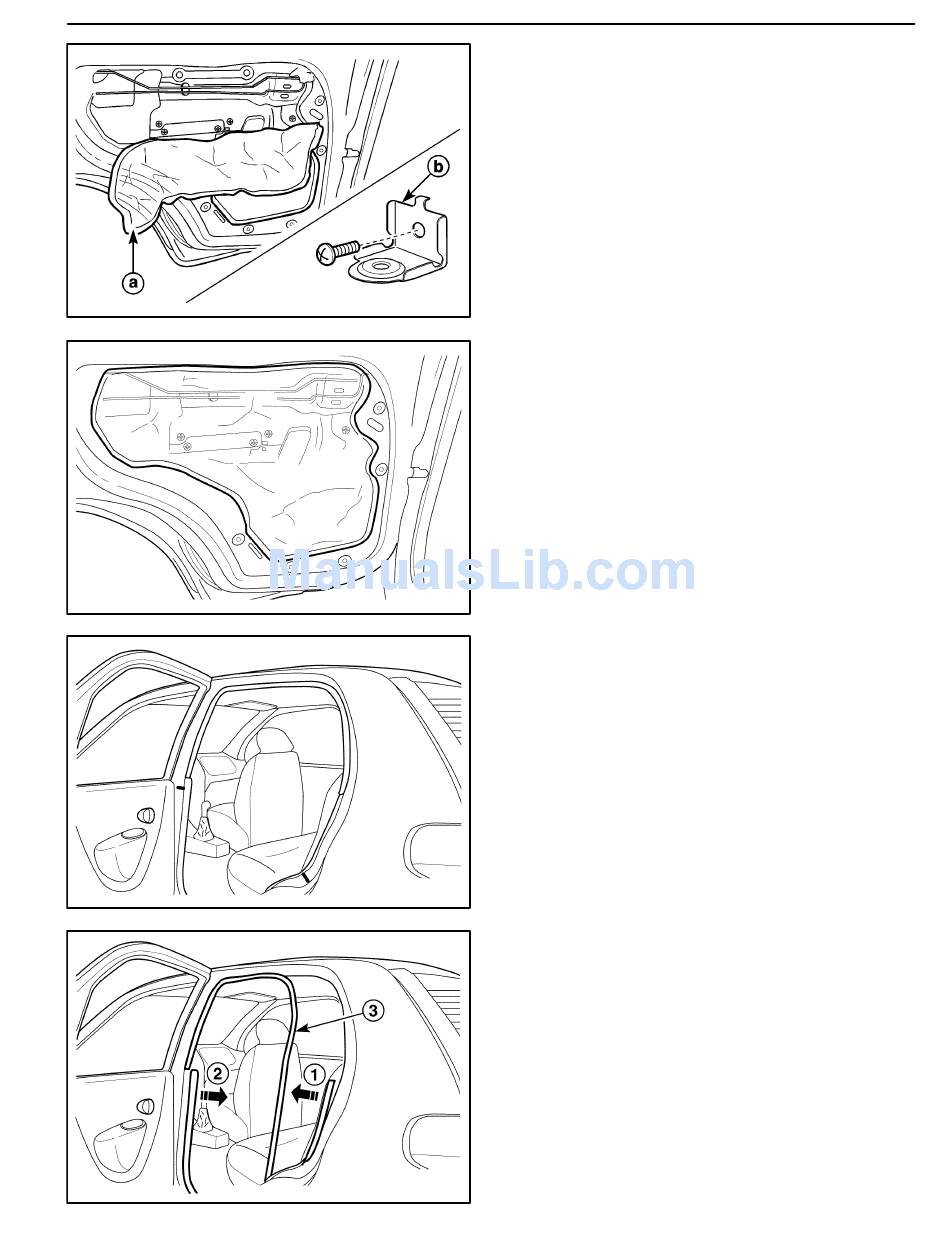 b

a

ManualsLib.com

3

2

1