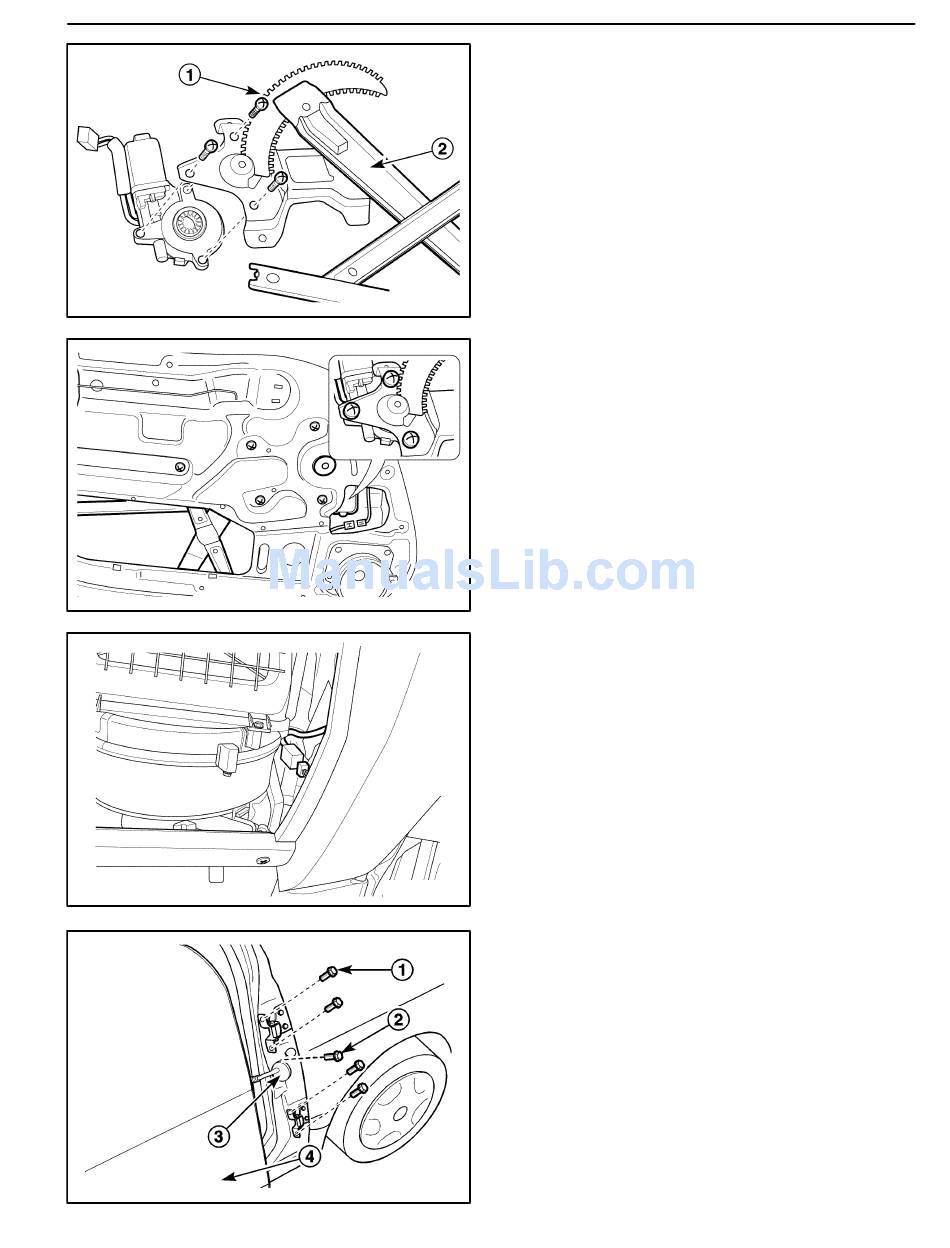 1
2

ManualsLib.com

1
2
3
4