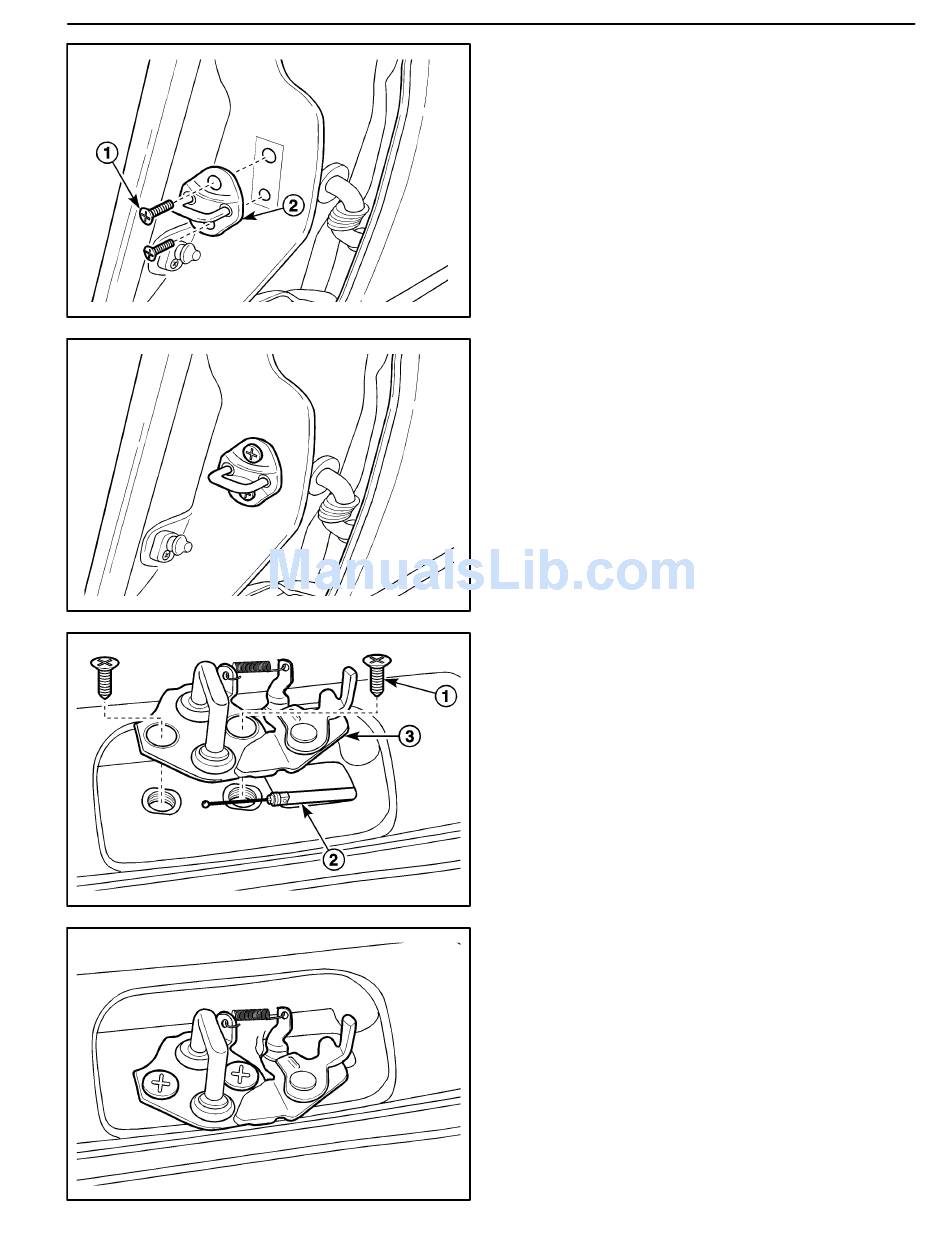 1
2

ManualsLib.com

1
3
2