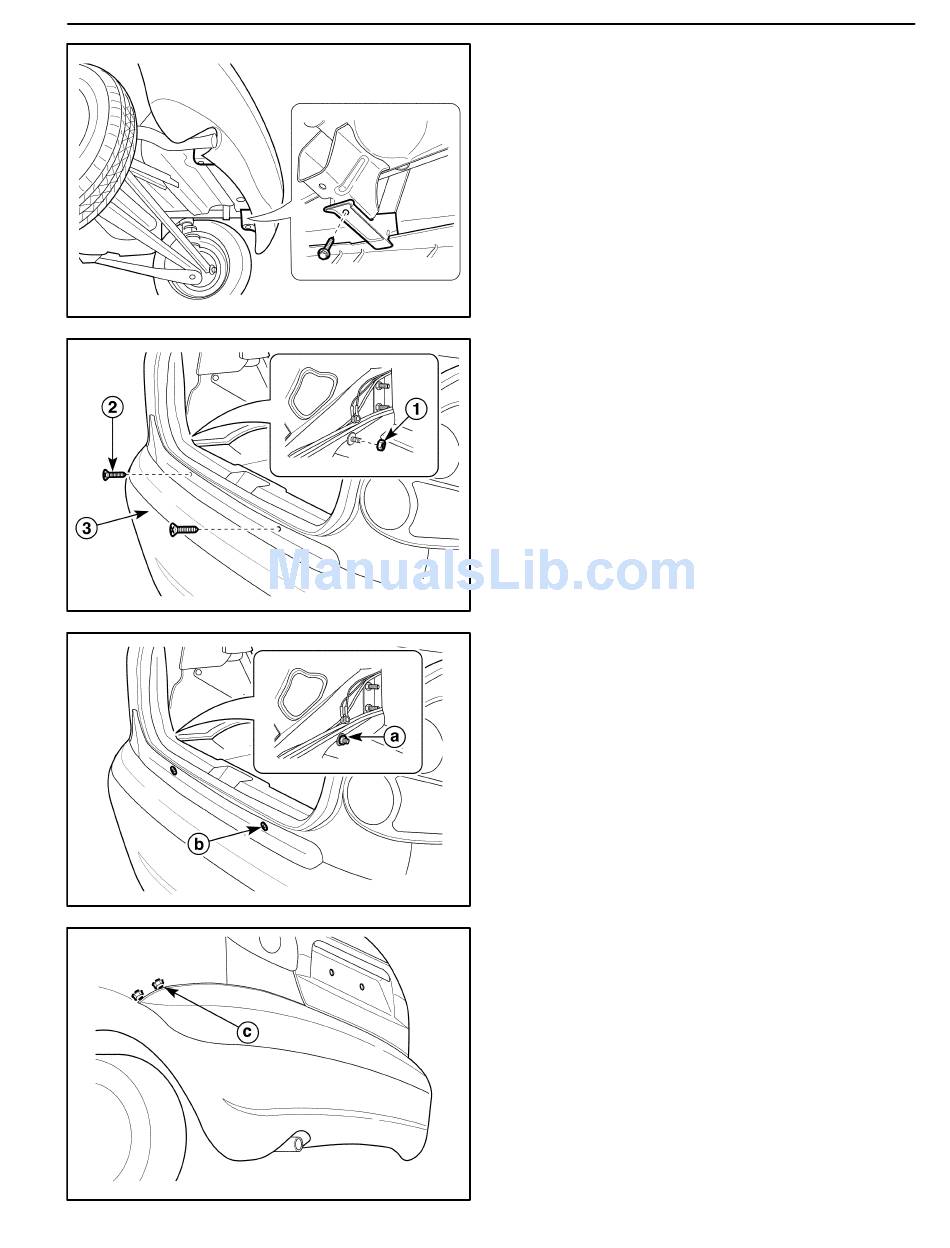 2

1

3

ManualsLib.com

a

b

c