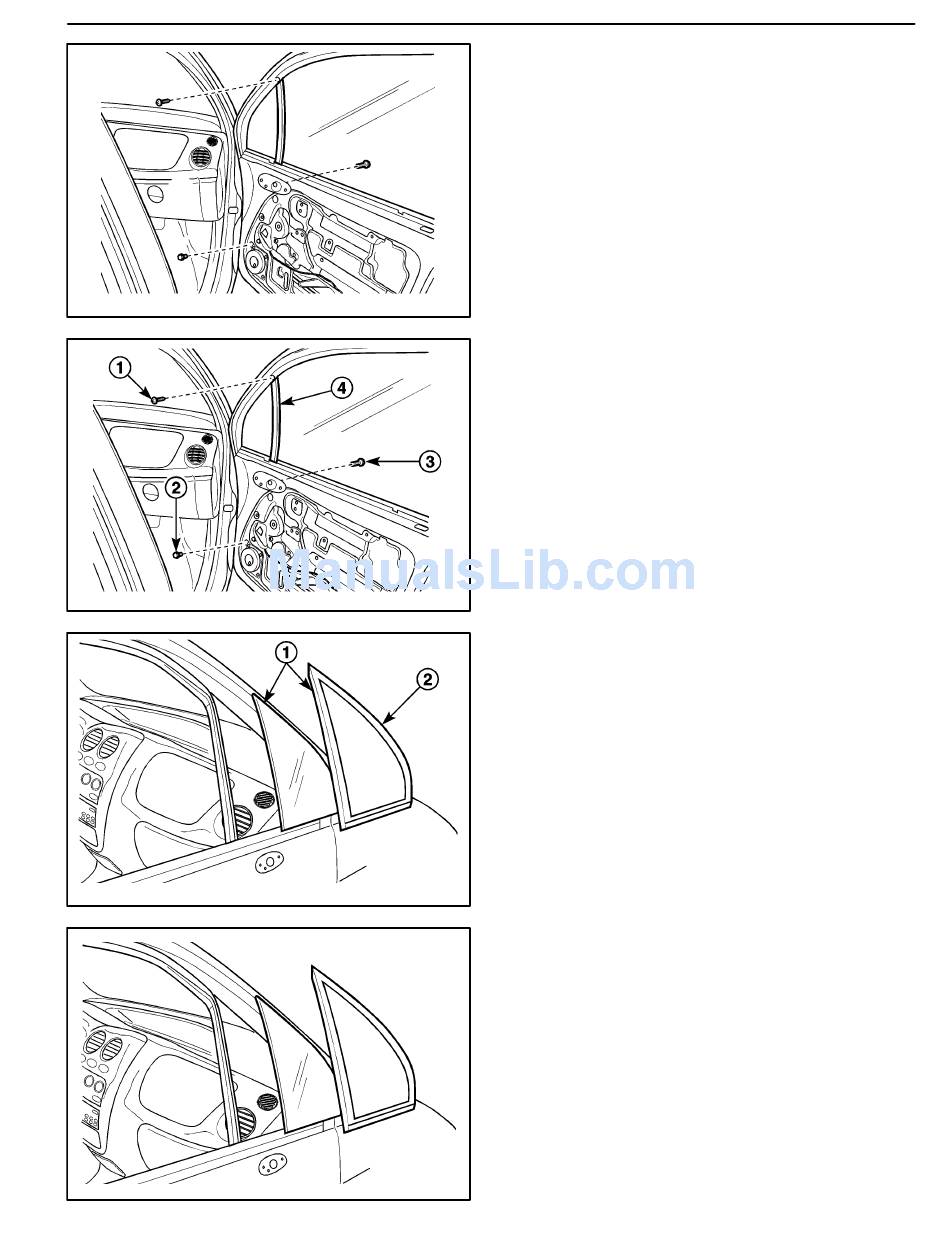 1
4
3
2

ManualsLib.com

1
2