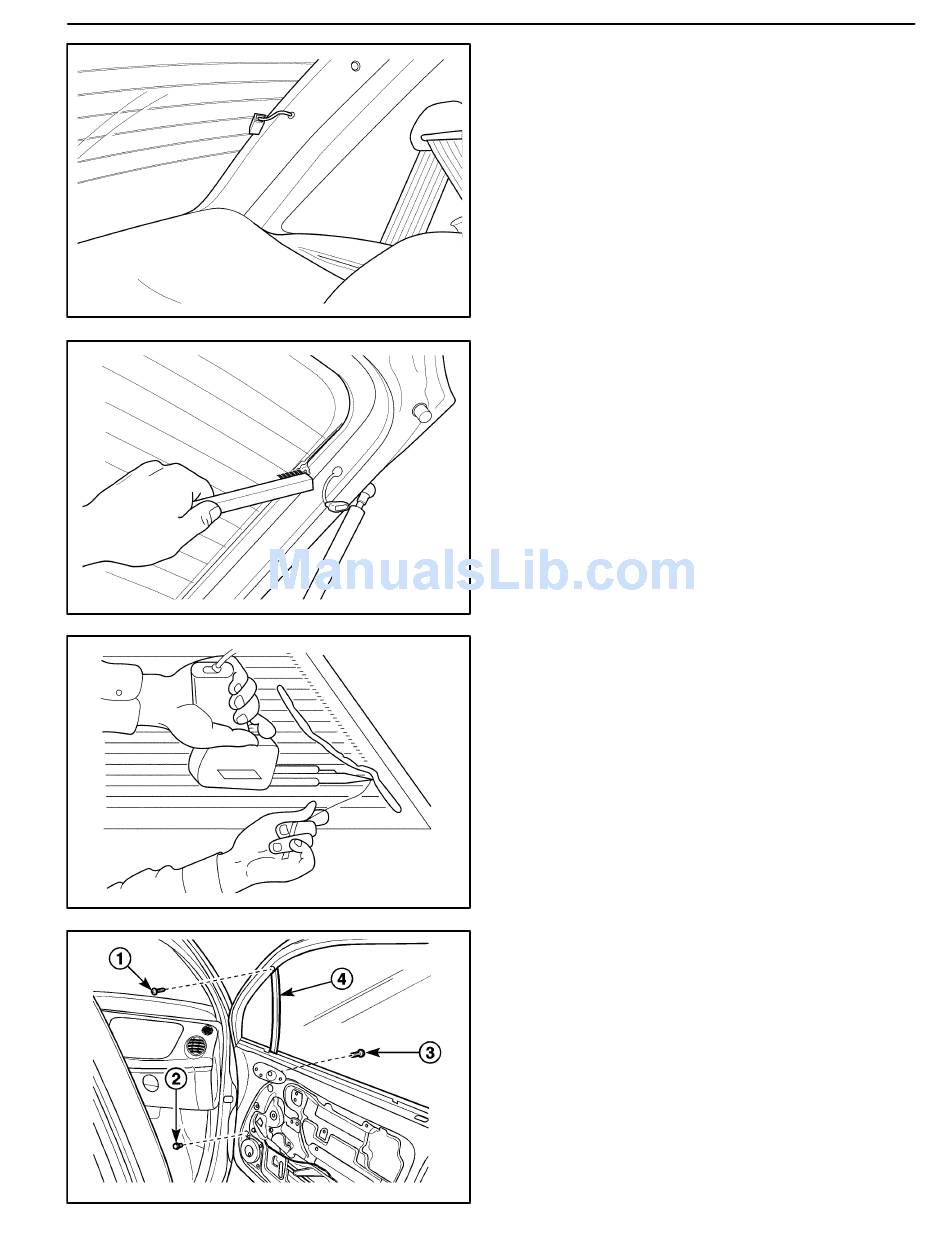 ManualsLib.com

1

4

3

2